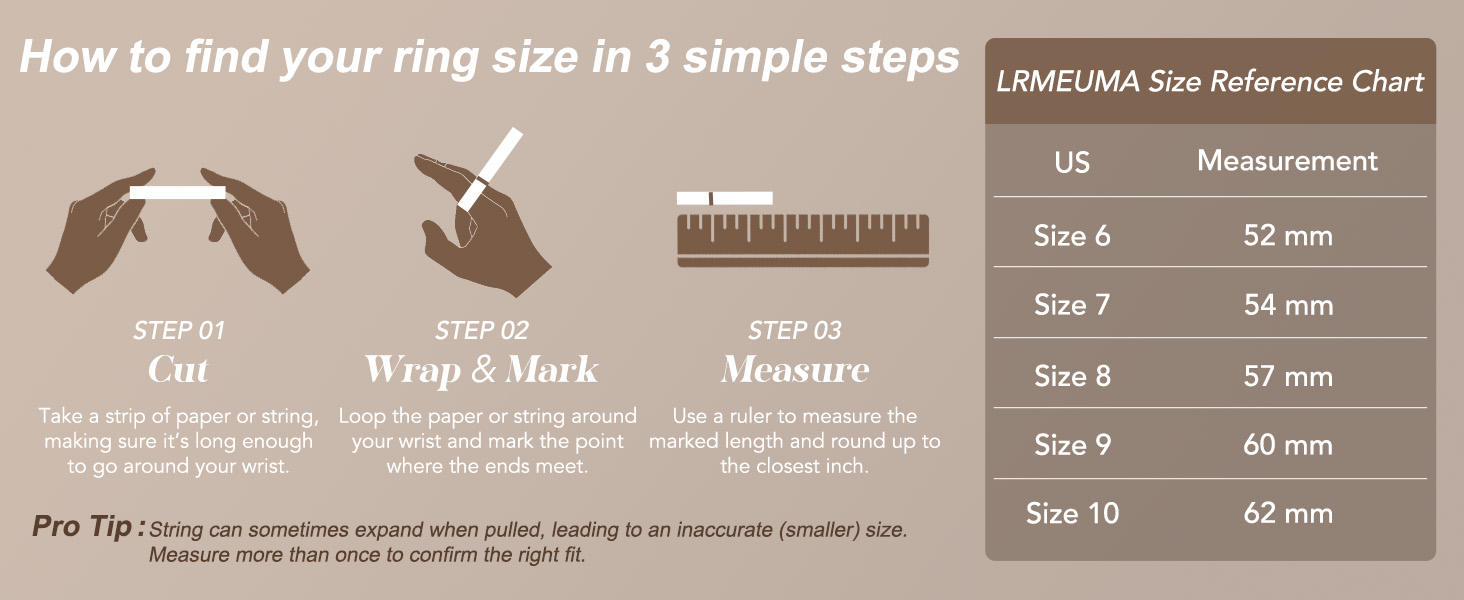 How to find your ring size in 3 simple steps

STEP 01
Cut
Take a strip of paper or string, making sure it's long enough to go around your wrist.

STEP 02
Wrap & Mark
Loop the paper or string around your wrist and mark the point where the ends meet.

STEP 03
Measure
Use a ruler to measure the marked length and round up to the closest inch.

Pro Tip : String can sometimes expand when pulled, leading to an inaccurate (smaller) size. Measure more than once to confirm the right fit.

LRMEUMA Size Reference Chart

| US | Measurement |
|---|---|
| Size 6 | 52 mm |
| Size 7 | 54 mm |
| Size 8 | 57 mm |
| Size 9 | 60 mm |
| Size 10 | 62 mm |