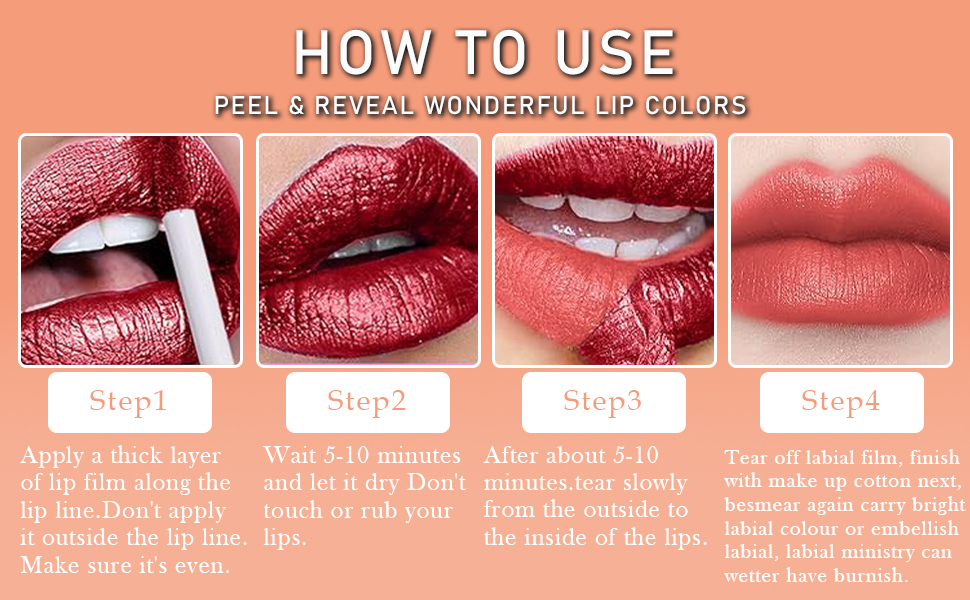 HOW TO USE

PEEL & REVEAL WONDERFUL LIP COLORS

Step1

Apply a thick layer of lip film along the lip line.Don't apply it outside the lip line. Make sure it's even.

Step2

Wait 5-10 minutes and let it dry Don't touch or rub your lips.

Step3

After about 5-10 minutes.tear slowly from the outside to the inside of the lips.

Step4

Tear off labial film, finish with make up cotton next, besmear again carry bright labial colour or embellish labial, labial ministry can wetter have burnish.