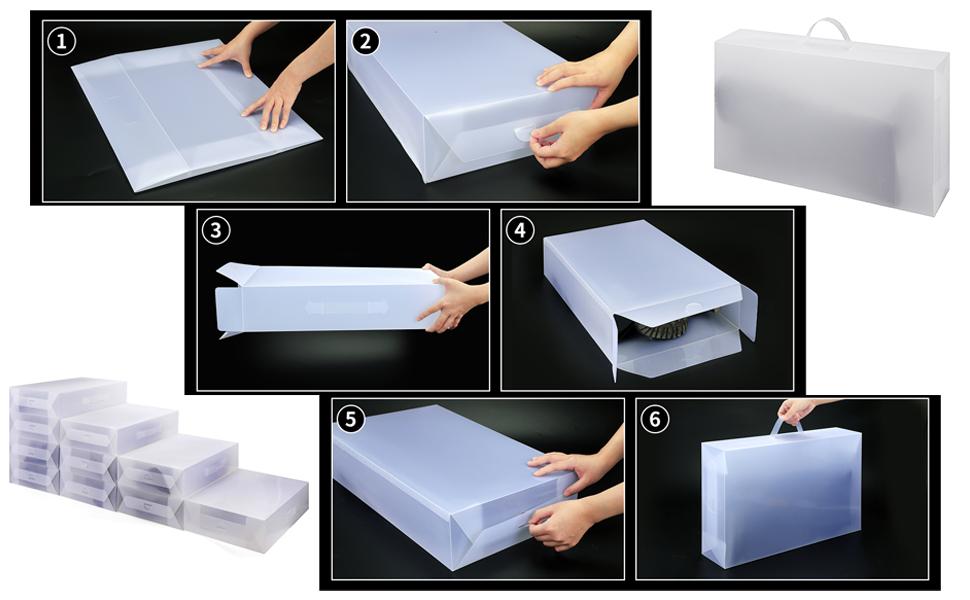 1

2

3

4

5

6