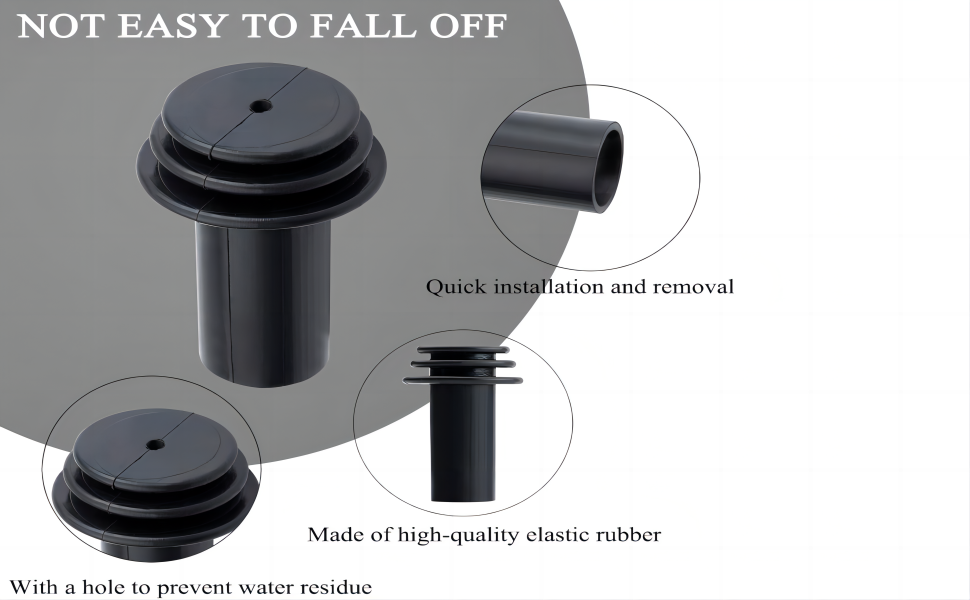 NOT EASY TO FALL OFF

Quick installation and removal

Made of high-quality elastic rubber

With a hole to prevent water residue