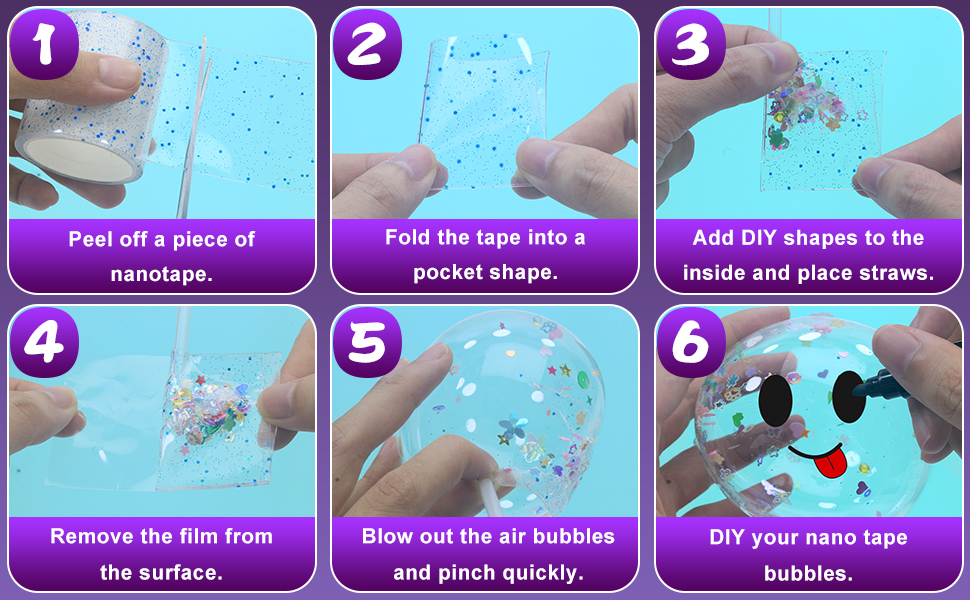 1
Peel off a piece of nanotape.

2
Fold the tape into a pocket shape.

3
Add DIY shapes to the inside and place straws.

4
Remove the film from the surface.

5
Blow out the air bubbles and pinch quickly.

6
DIY your nano tape bubbles.