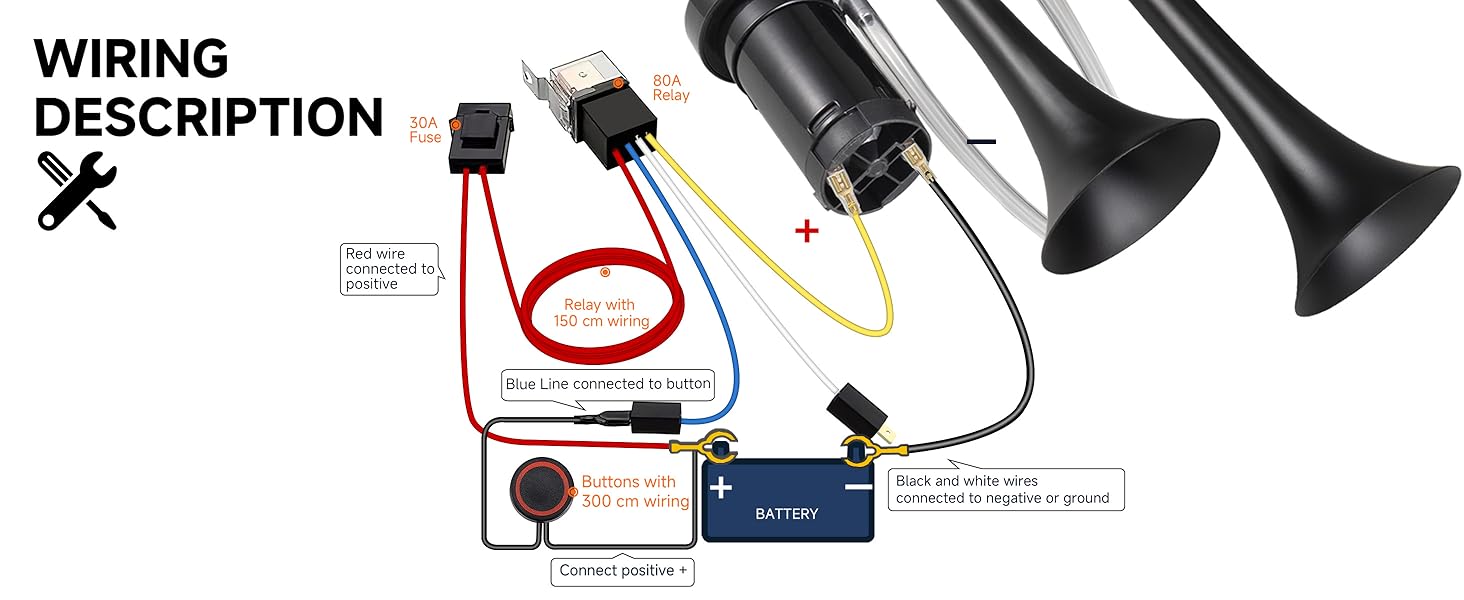 WIRING DESCRIPTION

30A Fuse

80A Relay

−

+

Red wire connected to positive

Relay with 150 cm wiring

Blue Line connected to button

Buttons with 300 cm wiring

+

BATTERY

−

Black and white wires connected to negative or ground

Connect positive +