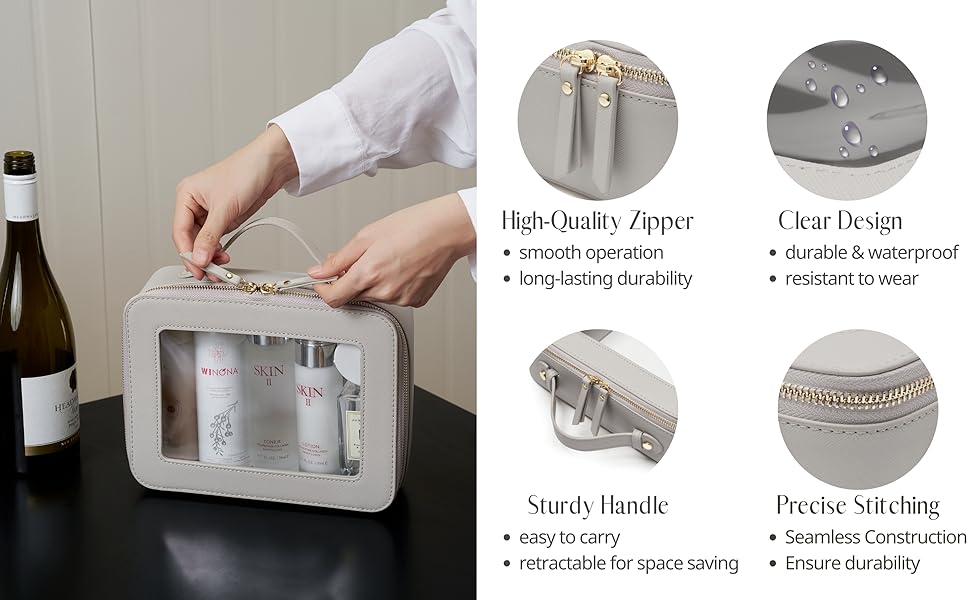 WINONA

SKIN II

TONER

SKIN II

LOTION

High-Quality Zipper
• smooth operation
• long-lasting durability

Clear Design
• durable & waterproof
• resistant to wear

Sturdy Handle
• easy to carry
• retractable for space saving

Precise Stitching
• Seamless Construction
• Ensure durability