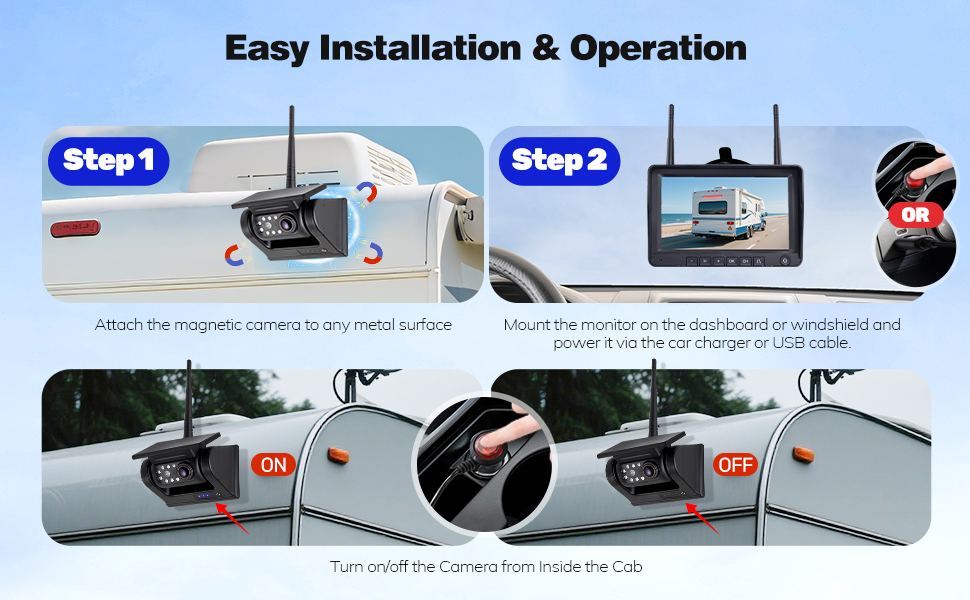 Easy Installation & Operation

Step 1

Attach the magnetic camera to any metal surface

Step 2

OR

Mount the monitor on the dashboard or windshield and power it via the car charger or USB cable.

ON

OFF

Turn on/off the Camera from Inside the Cab