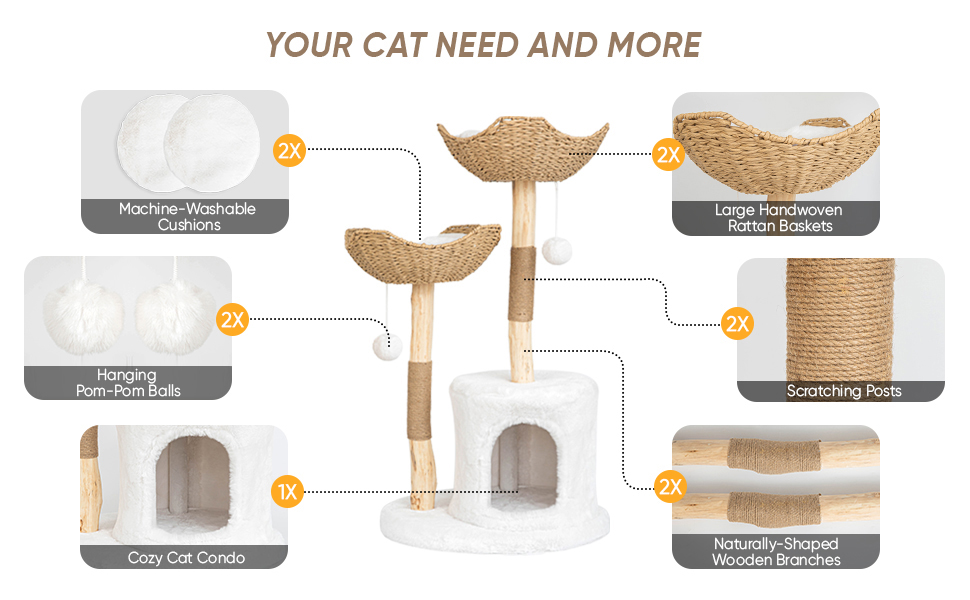 YOUR CAT NEED AND MORE

2X
Machine-Washable Cushions

2X
Hanging Pom-Pom Balls

1X
Cozy Cat Condo

2X
Large Handwoven Rattan Baskets

2X
Scratching Posts

2X
Naturally-Shaped Wooden Branches