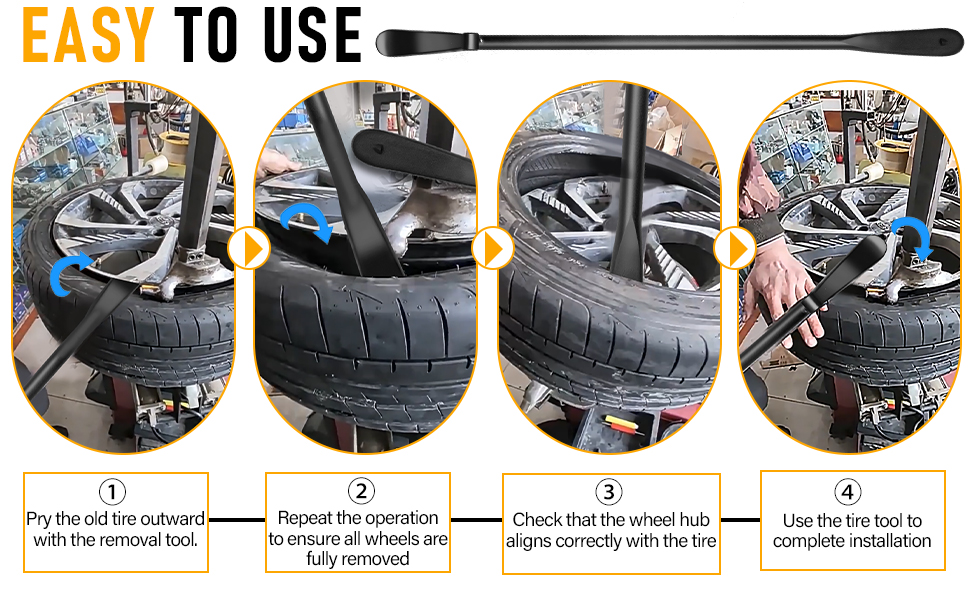 EASY TO USE

①
Pry the old tire outward with the removal tool.

②
Repeat the operation to ensure all wheels are fully removed

③
Check that the wheel hub aligns correctly with the tire

④
Use the tire tool to complete installation