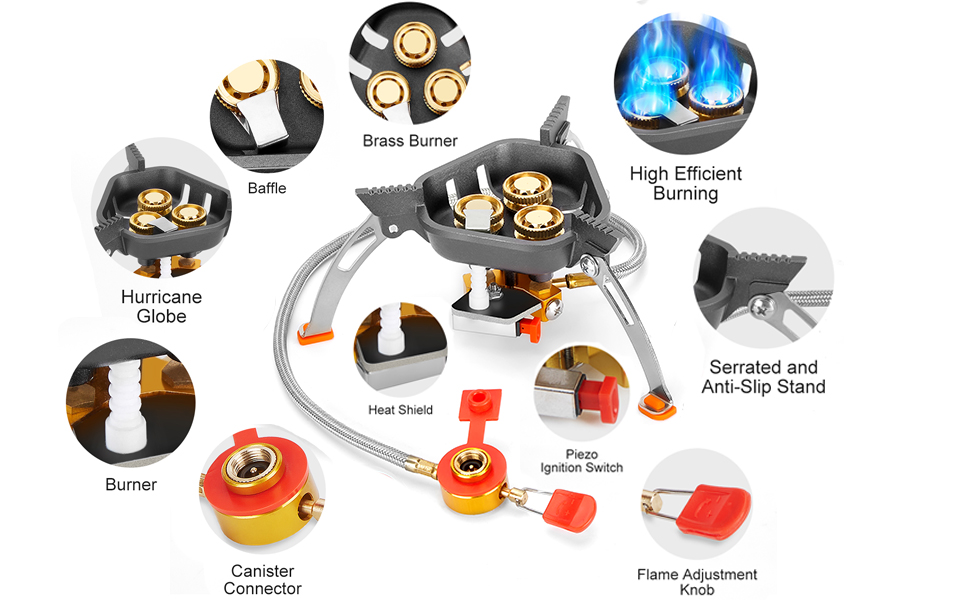 Brass Burner

Baffle

High Efficient Burning

Hurricane Globe

Serrated and Anti-Slip Stand

Heat Shield

Piezo Ignition Switch

Burner

Canister Connector

Flame Adjustment Knob