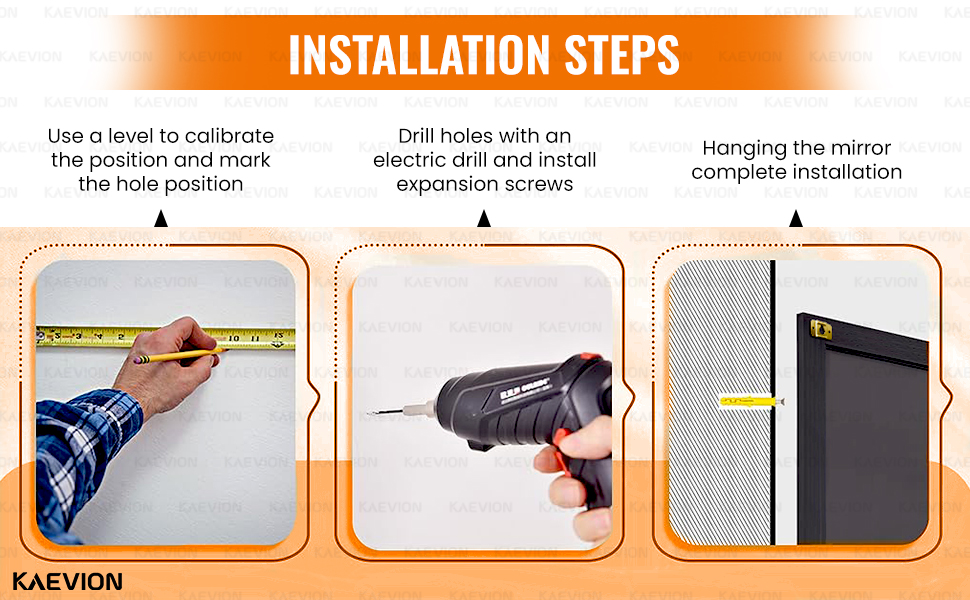 INSTALLATION STEPS

Use a level to calibrate the position and mark the hole position

Drill holes with an electric drill and install expansion screws

Hanging the mirror complete installation

KAEVION