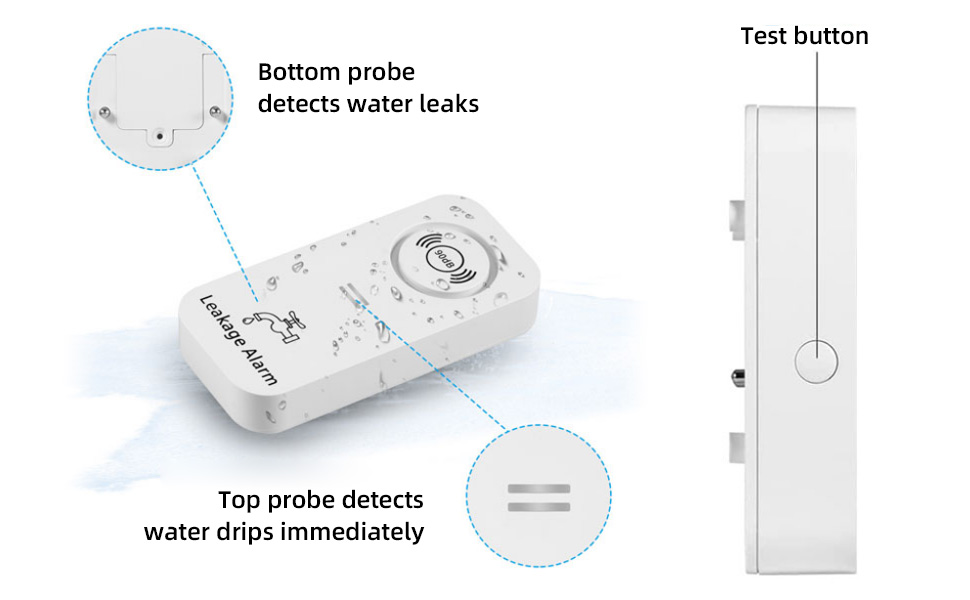 Bottom probe detects water leaks

Test button

Leakage Alarm

90dB

Top probe detects water drips immediately