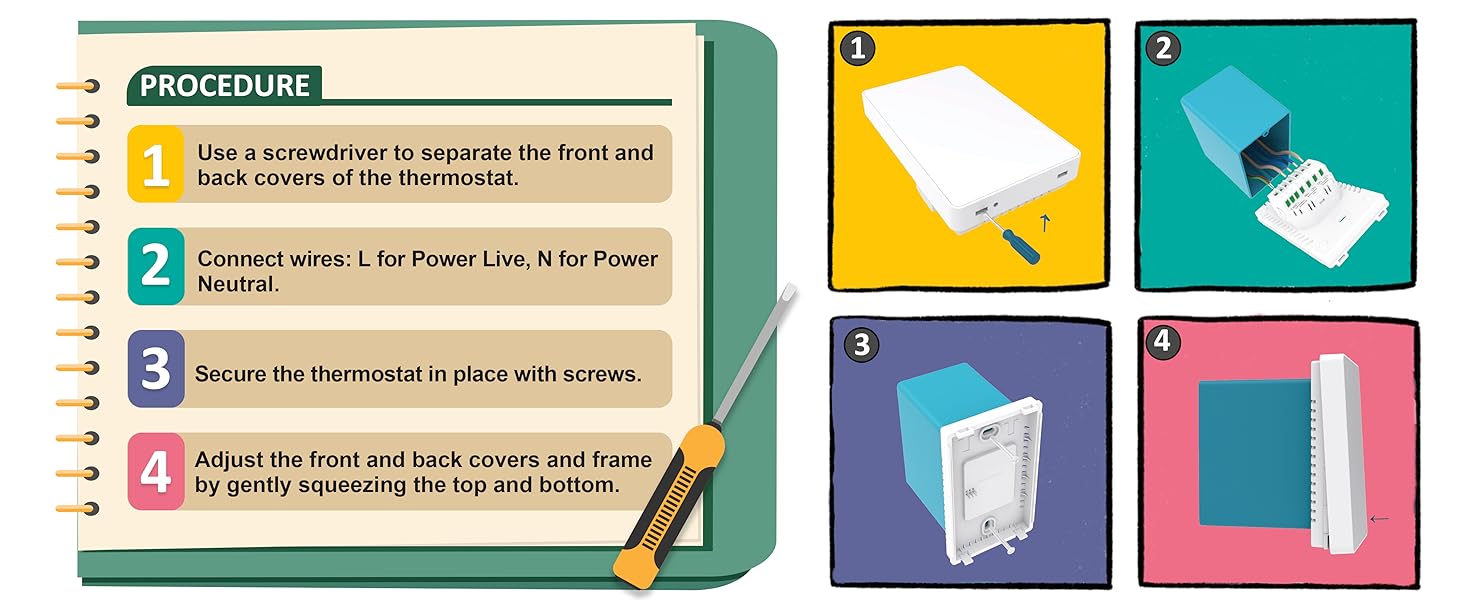 PROCEDURE

1 Use a screwdriver to separate the front and back covers of the thermostat.

2 Connect wires: L for Power Live, N for Power Neutral.

3 Secure the thermostat in place with screws.

4 Adjust the front and back covers and frame by gently squeezing the top and bottom.

1

2

3

4