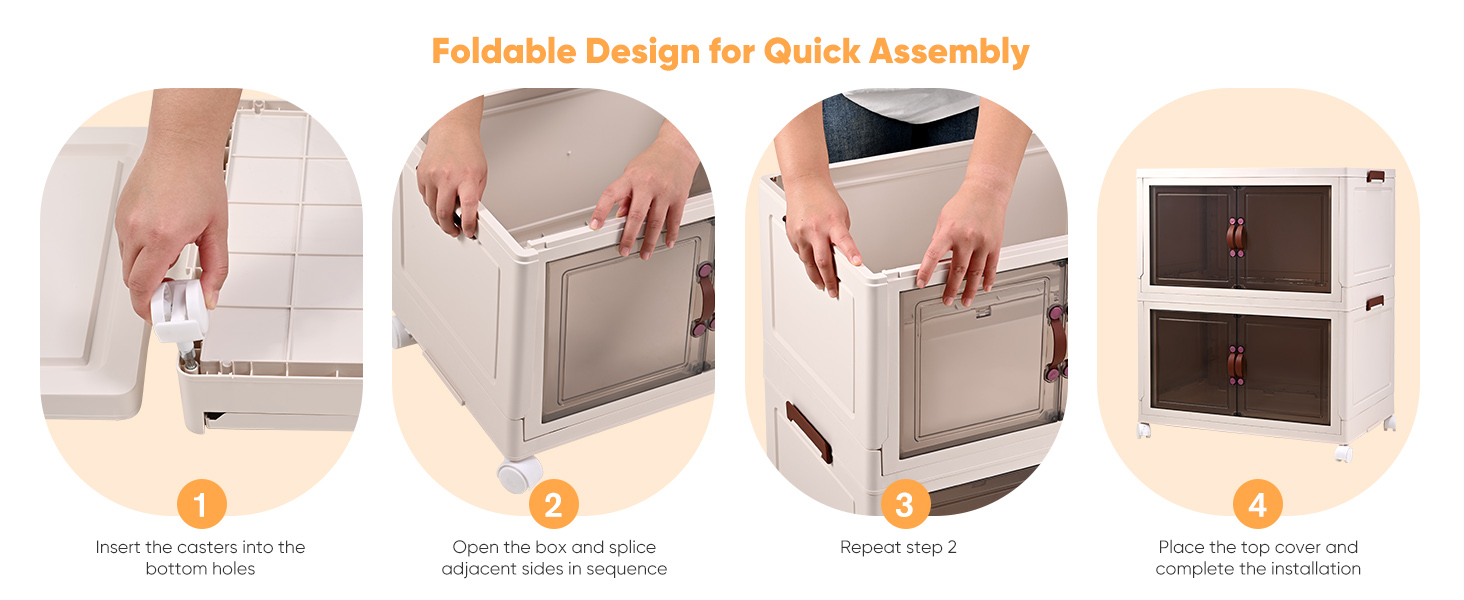 Foldable Design for Quick Assembly

1
Insert the casters into the bottom holes

2
Open the box and splice adjacent sides in sequence

3
Repeat step 2

4
Place the top cover and complete the installation