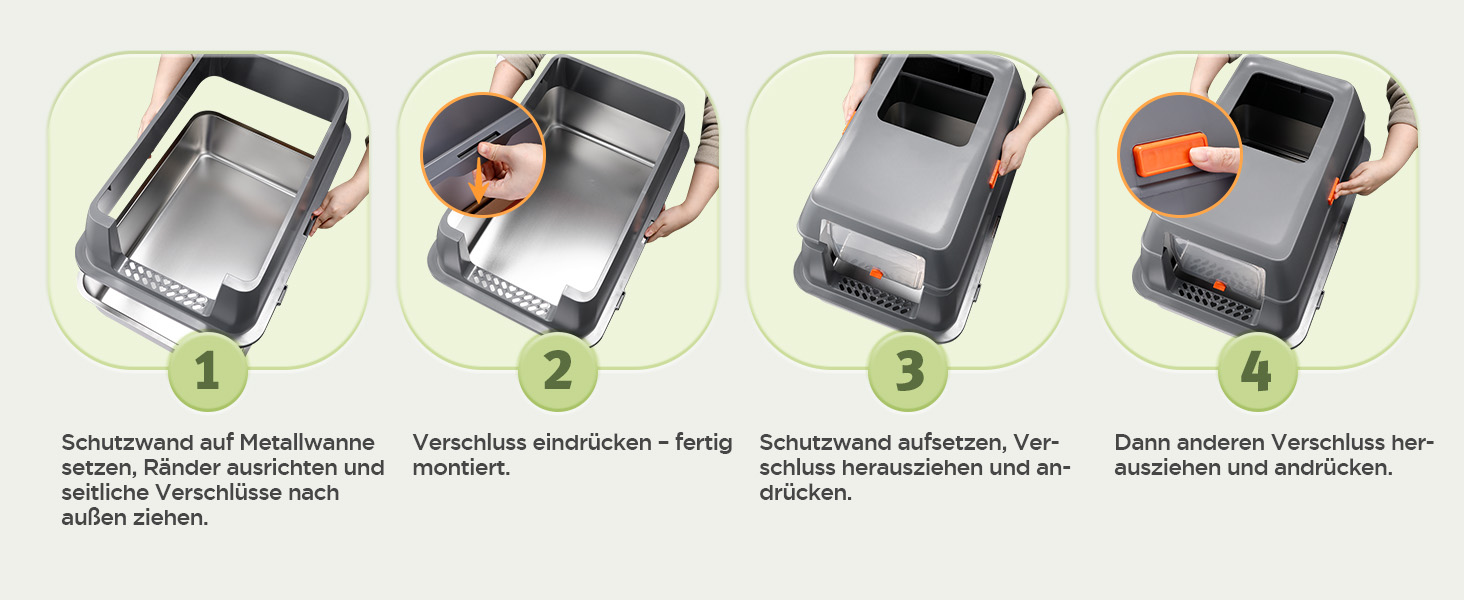 1

Schutzwand auf Metallwanne setzen, Ränder ausrichten und seitliche Verschlüsse nach außen ziehen.

2

Verschluss eindrücken – fertig montiert.

3

Schutzwand aufsetzen, Verschluss herausziehen und andrücken.

4

Dann anderen Verschluss herausziehen und andrücken.