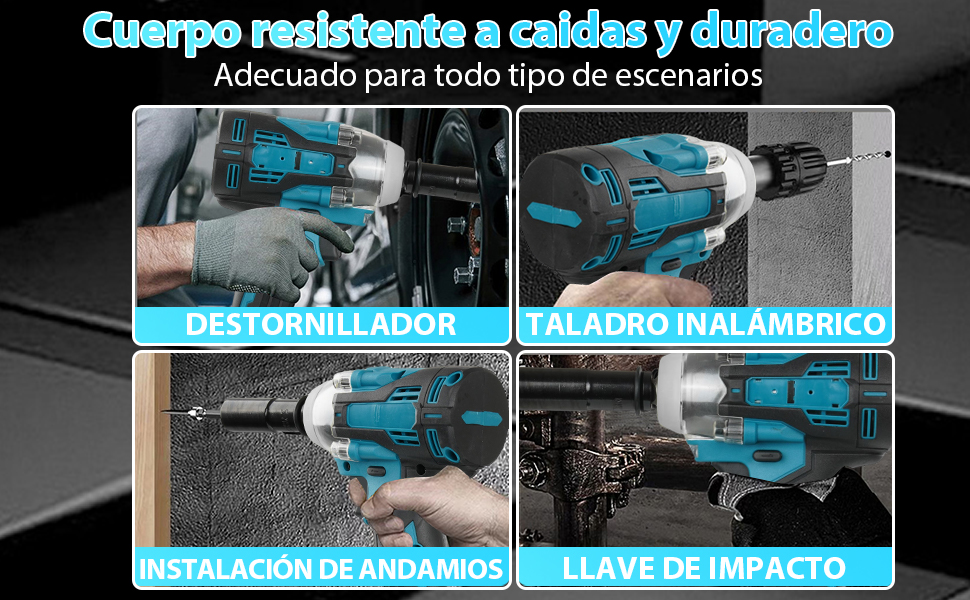 Cuerpo resistente a caidas y duradero
Adecuado para todo tipo de escenarios

DESTORNILLADOR

TALADRO INALÁMBRICO

INSTALACIÓN DE ANDAMIOS

LLAVE DE IMPACTO