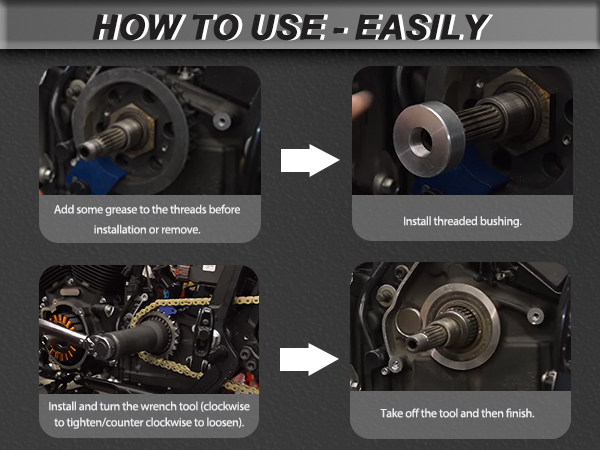 HOW TO USE - EASILY

Add some grease to the threads before installation or remove.

Install threaded bushing.

Install and turn the wrench tool (clockwise to tighten/counter clockwise to loosen).

Take off the tool and then finish.