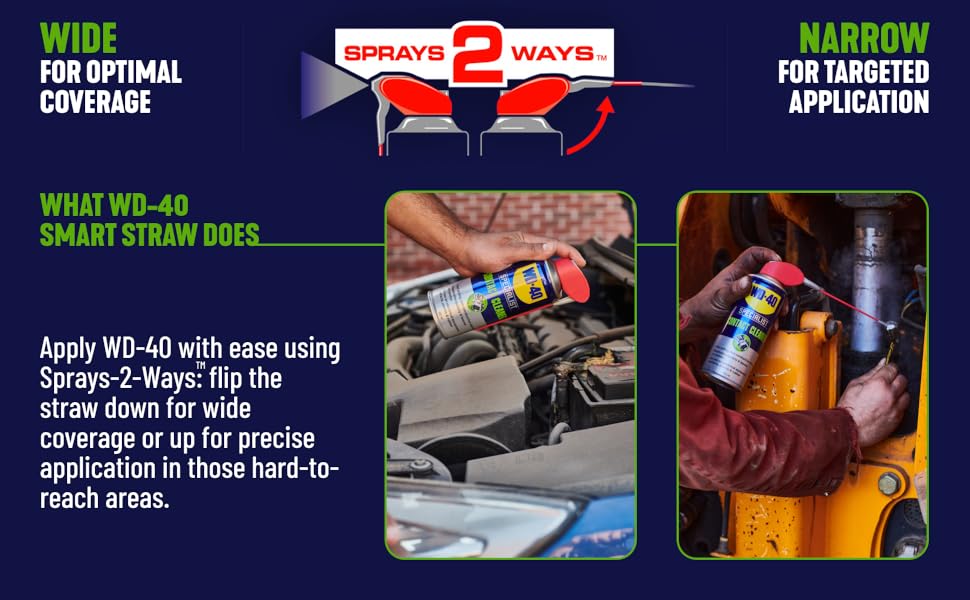 WIDE
FOR OPTIMAL COVERAGE

SPRAYS 2 WAYS™

NARROW
FOR TARGETED APPLICATION

WHAT WD-40 SMART STRAW DOES

Apply WD-40 with ease using Sprays-2-Ways™: flip the straw down for wide coverage or up for precise application in those hard-to-reach areas.

WD-40 SPECIALIST CONTACT CLEANER

WD-40 SPECIALIST CONTACT CLEANER