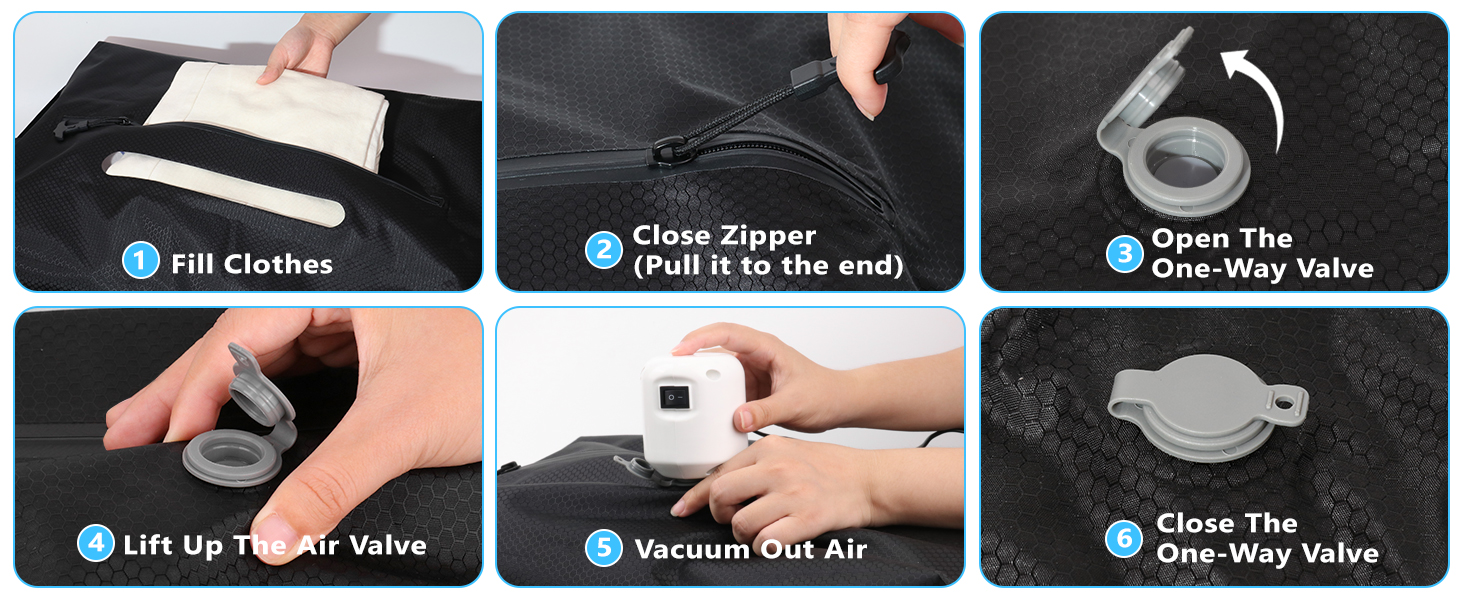 1 Fill Clothes

2 Close Zipper (Pull it to the end)

3 Open The One-Way Valve

4 Lift Up The Air Valve

5 Vacuum Out Air

6 Close The One-Way Valve