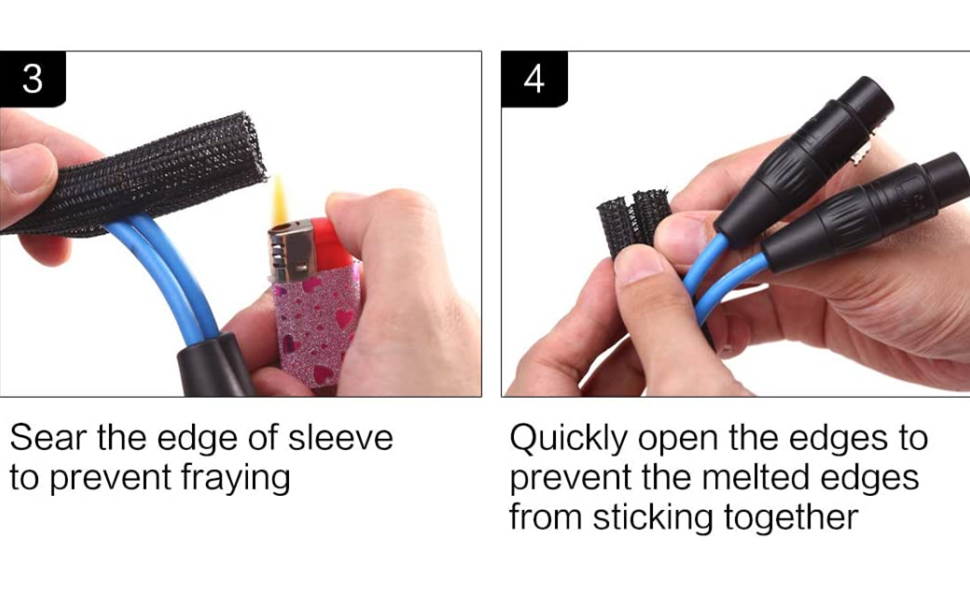 3

Sear the edge of sleeve to prevent fraying

4

Quickly open the edges to prevent the melted edges from sticking together