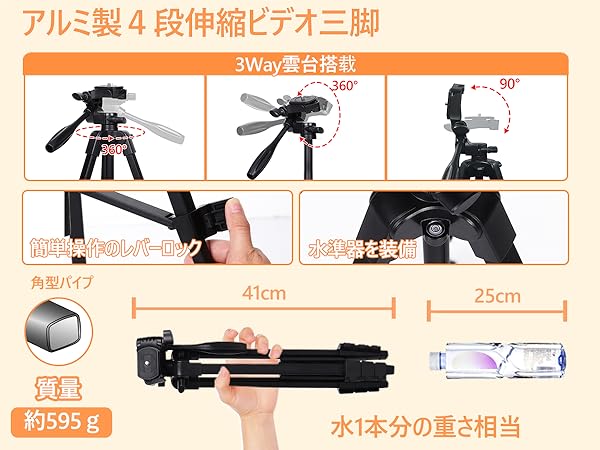 アルミ製 4 段伸縮ビデオ三脚

3Way雲台搭載

360°

360°

90°

簡単操作のレバーロック

水準器を装備

角型パイプ

41cm

25cm

質量

約595 g

水1本分の重さ相当