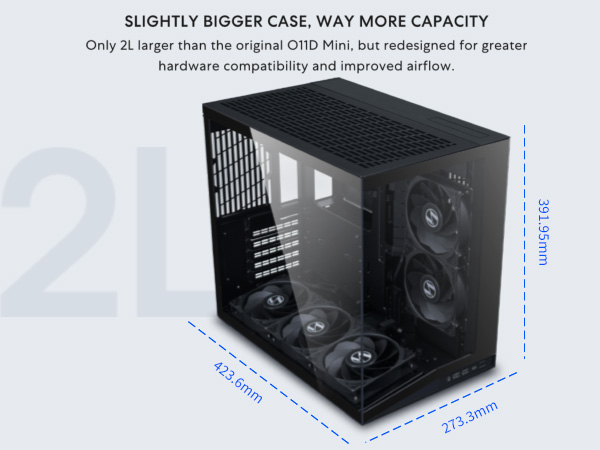 SLIGHTLY BIGGER CASE, WAY MORE CAPACITY

Only 2L larger than the original O11D Mini, but redesigned for greater hardware compatibility and improved airflow.

2L

391.95mm

423.6mm

273.3mm