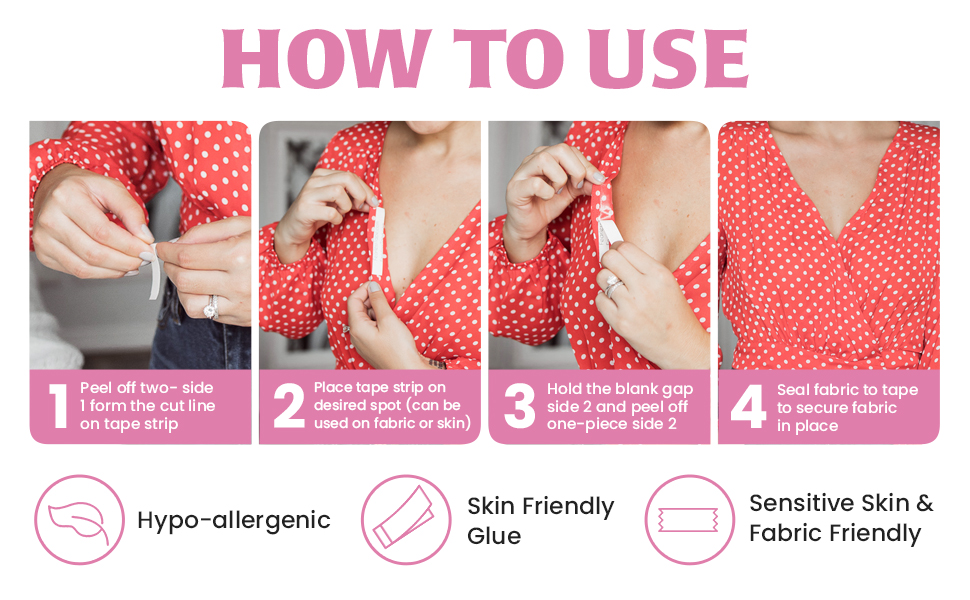 HOW TO USE

1 Peel off two- side 1 form the cut line on tape strip

2 Place tape strip on desired spot (can be used on fabric or skin)

3 Hold the blank gap side 2 and peel off one-piece side 2

4 Seal fabric to tape to secure fabric in place

Hypo-allergenic

Skin Friendly Glue

Sensitive Skin & Fabric Friendly