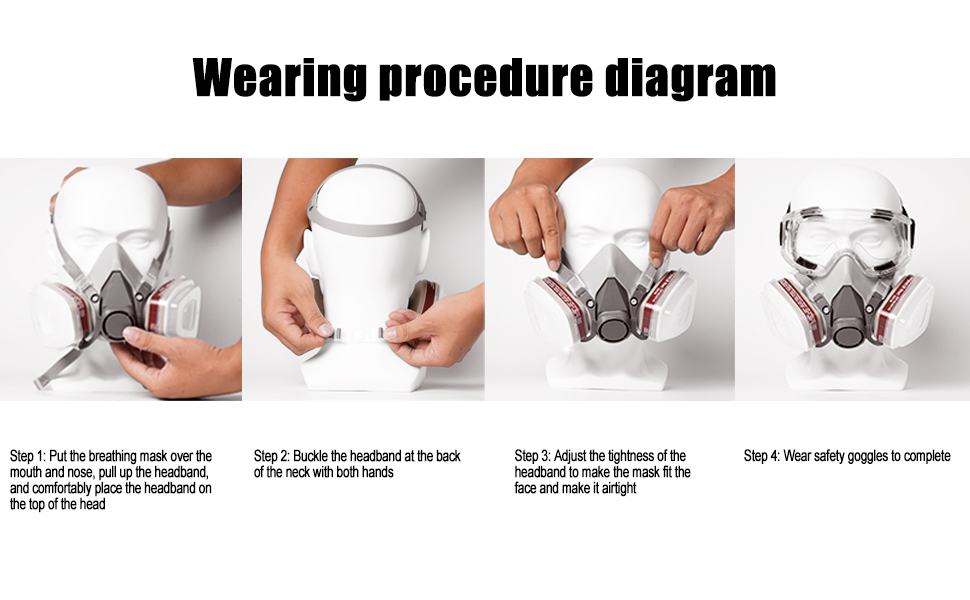 Wearing procedure diagram

Step 1: Put the breathing mask over the mouth and nose, pull up the headband, and comfortably place the headband on the top of the head

Step 2: Buckle the headband at the back of the neck with both hands

Step 3: Adjust the tightness of the headband to make the mask fit the face and make it airtight

Step 4: Wear safety goggles to complete