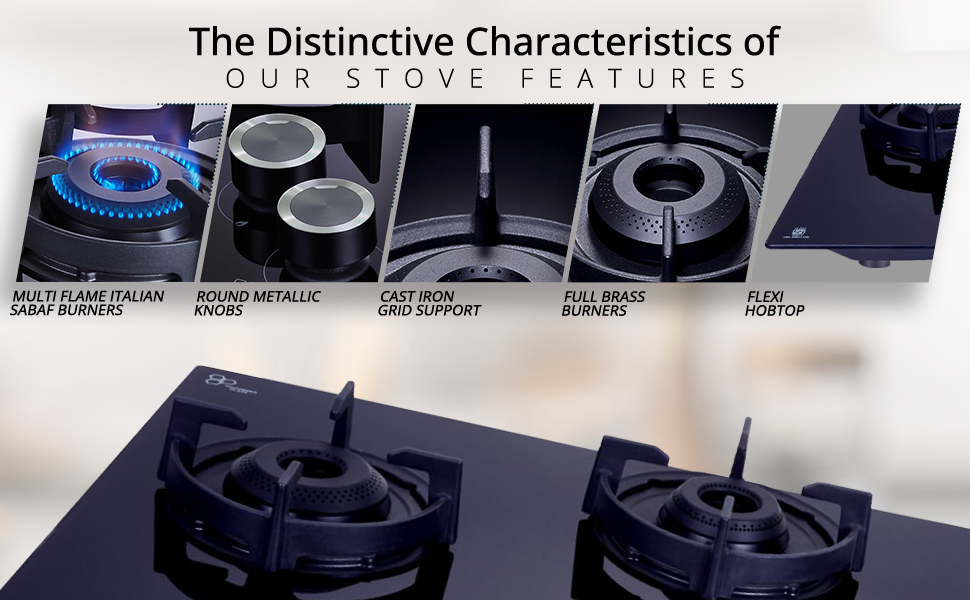 The Distinctive Characteristics of
OUR STOVE FEATURES

MULTI FLAME ITALIAN SABAF BURNERS

ROUND METALLIC KNOBS

CAST IRON GRID SUPPORT

FULL BRASS BURNERS

FLEXI HOBTOP