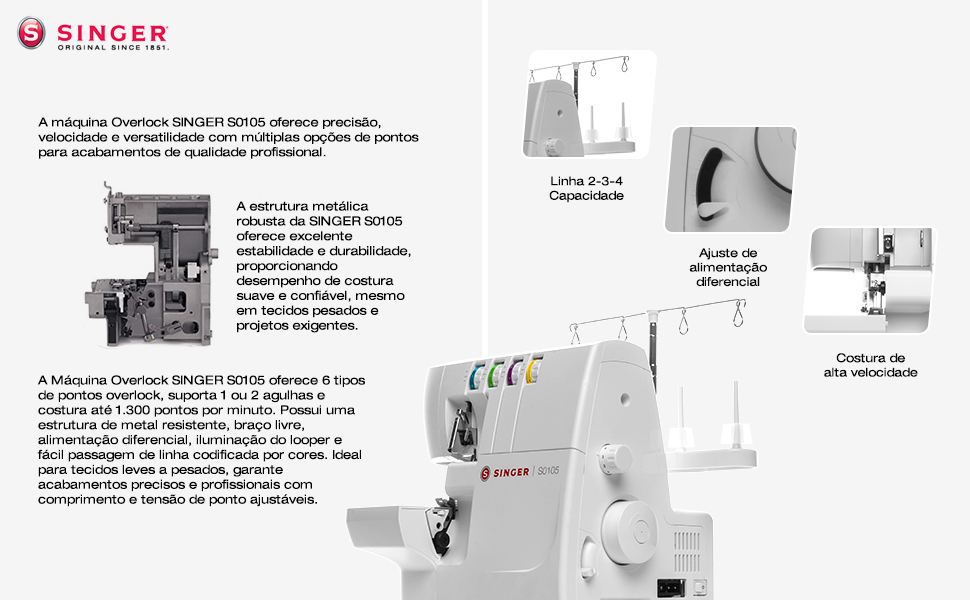 SINGER
ORIGINAL SINCE 1851.

A máquina Overlock SINGER S0105 oferece precisão, velocidade e versatilidade com múltiplas opções de pontos para acabamentos de qualidade profissional.

A estrutura metálica robusta da SINGER S0105 oferece excelente estabilidade e durabilidade, proporcionando desempenho de costura suave e confiável, mesmo em tecidos pesados e projetos exigentes.

A Máquina Overlock SINGER S0105 oferece 6 tipos de pontos overlock, suporta 1 ou 2 agulhas e costura até 1.300 pontos por minuto. Possui uma estrutura de metal resistente, braço livre, alimentação diferencial, iluminação do looper e fácil passagem de linha codificada por cores. Ideal para tecidos leves a pesados, garante acabamentos precisos e profissionais com comprimento e tensão de ponto ajustáveis.

Linha 2-3-4
Capacidade

Ajuste de alimentação diferencial

Costura de alta velocidade

SINGER | S0105