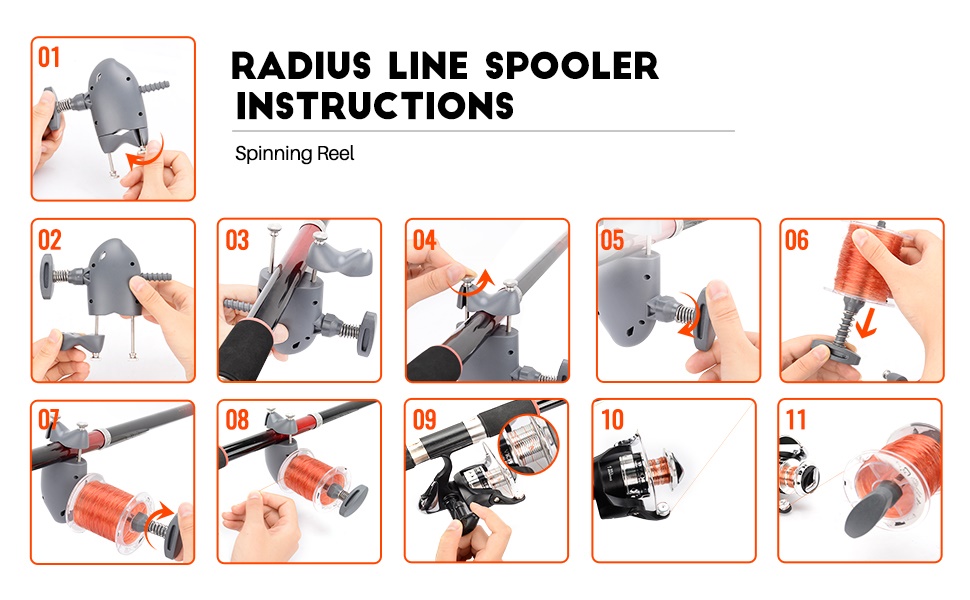 01

RADIUS LINE SPOOLER INSTRUCTIONS

Spinning Reel

02

03

04

05

06

07

08

09

10

11