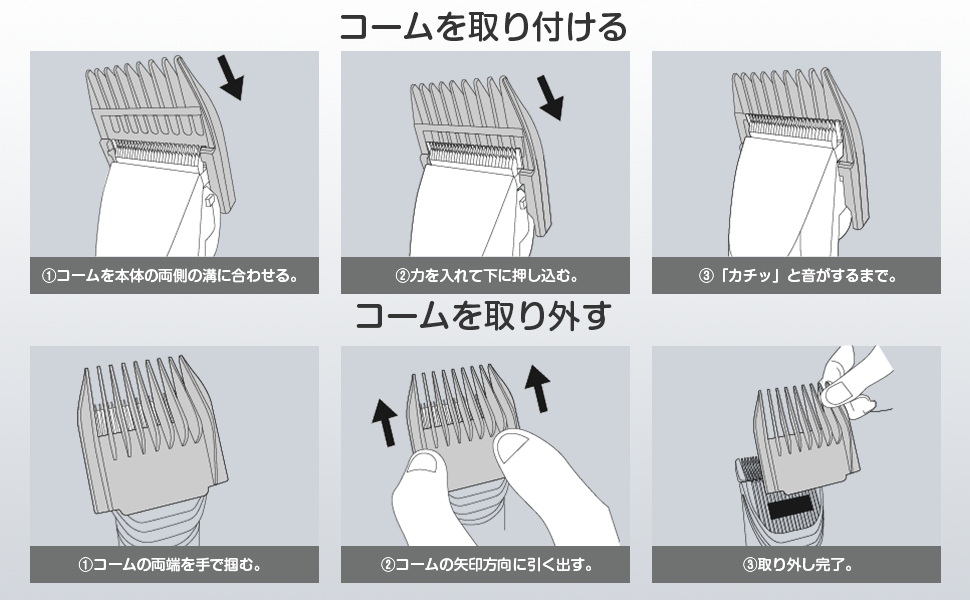 コームを取り付ける

①コームを本体の両側の溝に合わせる。

②力を入れて下に押し込む。

③「カチッ」と音がするまで。

コームを取り外す

①コームの両端を手で掴む。

②コームの矢印方向に引く出す。

③取り外し完了。