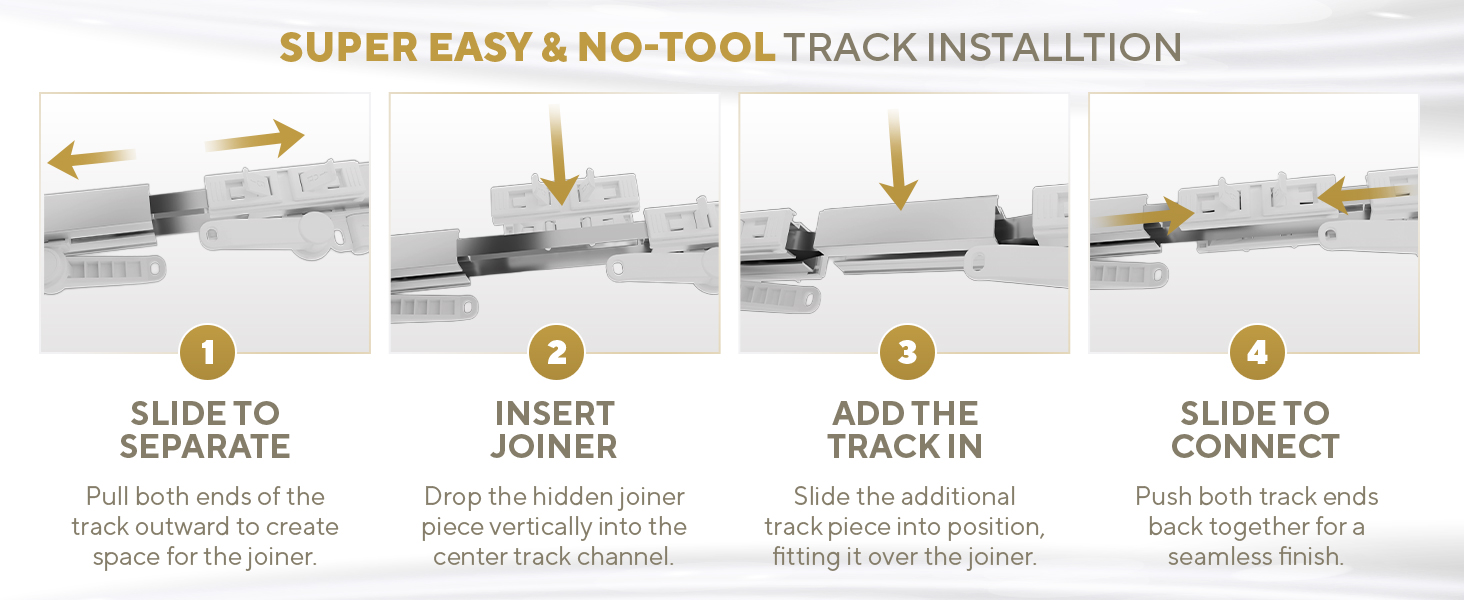 SUPER EASY & NO-TOOL TRACK INSTALLTION

1

SLIDE TO SEPARATE

Pull both ends of the track outward to create space for the joiner.

2

INSERT JOINER

Drop the hidden joiner piece vertically into the center track channel.

3

ADD THE TRACK IN

Slide the additional track piece into position, fitting it over the joiner.

4

SLIDE TO CONNECT

Push both track ends back together for a seamless finish.