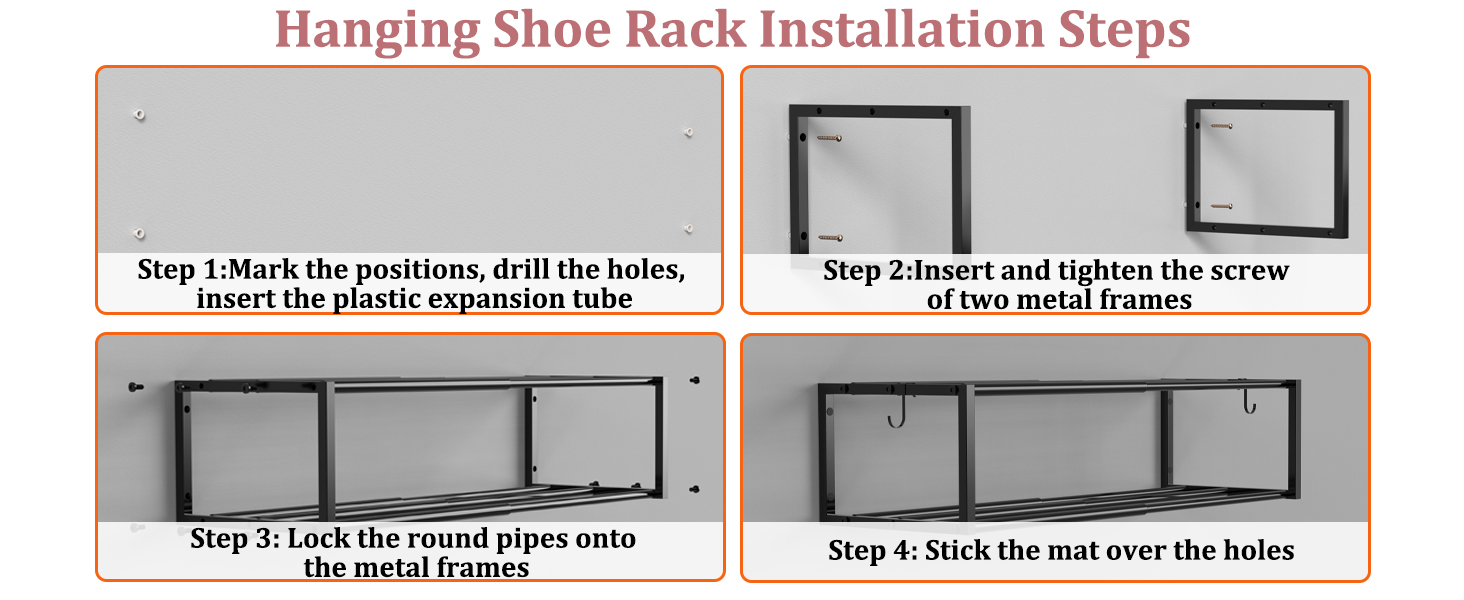 Hanging Shoe Rack Installation Steps

Step 1:Mark the positions, drill the holes, insert the plastic expansion tube

Step 2:Insert and tighten the screw of two metal frames

Step 3: Lock the round pipes onto the metal frames

Step 4: Stick the mat over the holes