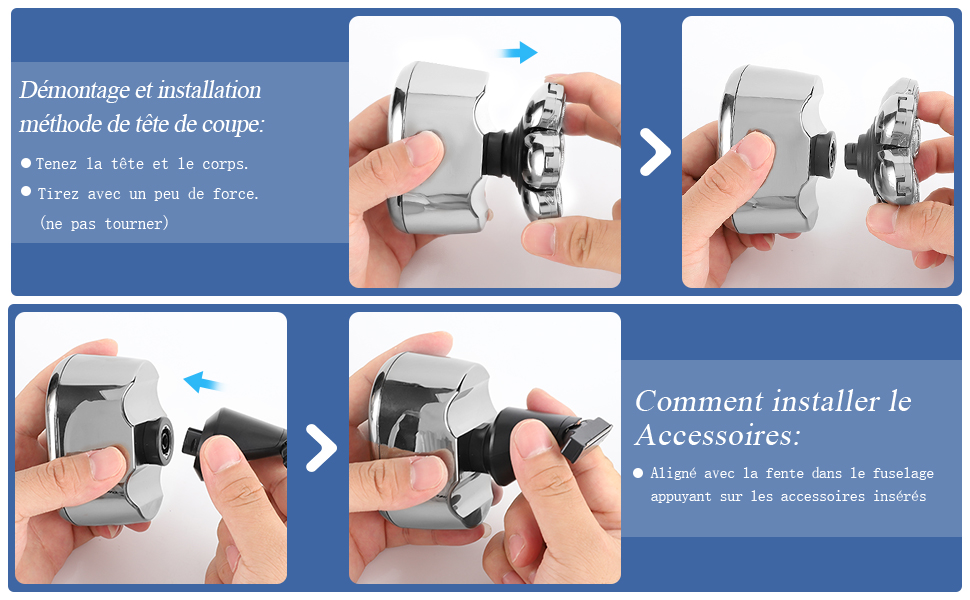 Démontage et installation méthode de tête de coupe:

● Tenez la tête et le corps.

● Tirez avec un peu de force. (ne pas tourner)

Comment installer le Accessoires:

● Aligné avec la fente dans le fuselage appuyant sur les accessoires insérés