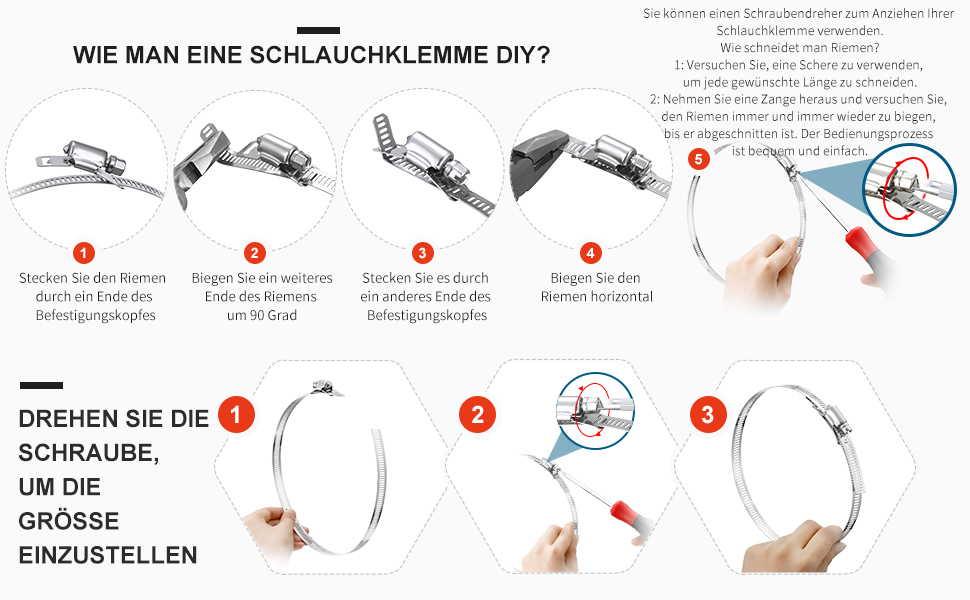 WIE MAN EINE SCHLAUCHKLEMME DIY?

1
Stecken Sie den Riemen durch ein Ende des Befestigungskopfes

2
Biegen Sie ein weiteres Ende des Riemens um 90 Grad

3
Stecken Sie es durch ein anderes Ende des Befestigungskopfes

4
Biegen Sie den Riemen horizontal

Sie können einen Schraubendreher zum Anziehen Ihrer Schlauchklemme verwenden.
Wie schneidet man Riemen?
1: Versuchen Sie, eine Schere zu verwenden, um jede gewünschte Länge zu schneiden.
2: Nehmen Sie eine Zange heraus und versuchen Sie, den Riemen immer und immer wieder zu biegen, bis er abgeschnitten ist. Der Bedienungsprozess ist bequem und einfach.

5

DREHEN SIE DIE SCHRAUBE, UM DIE GRÖSSE EINZUSTELLEN

1

2

3