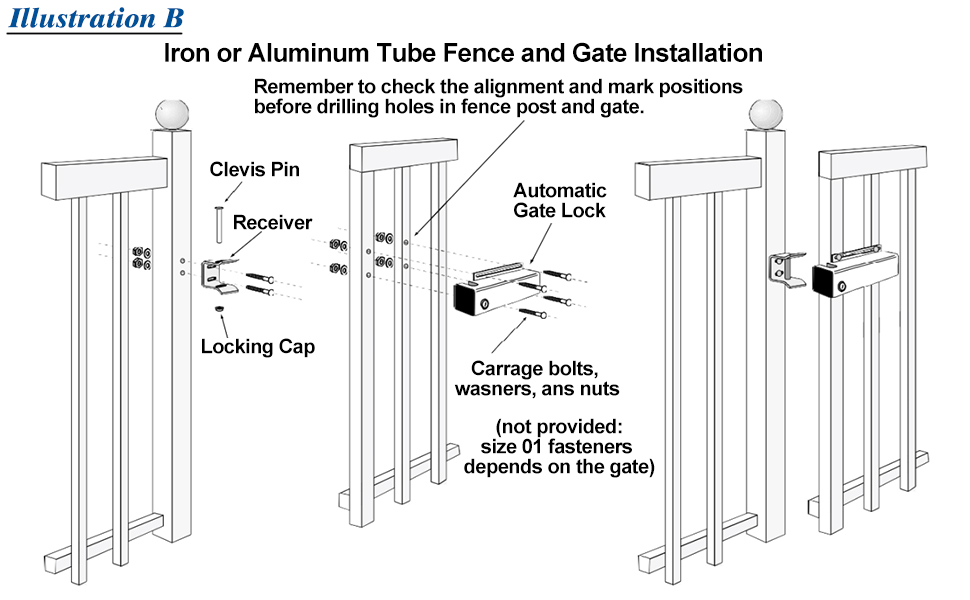 Illustration B

Iron or Aluminum Tube Fence and Gate Installation

Remember to check the alignment and mark positions before drilling holes in fence post and gate.

Clevis Pin

Receiver

Locking Cap

Automatic Gate Lock

Carrage bolts, wasners, ans nuts

(not provided: size 01 fasteners depends on the gate)