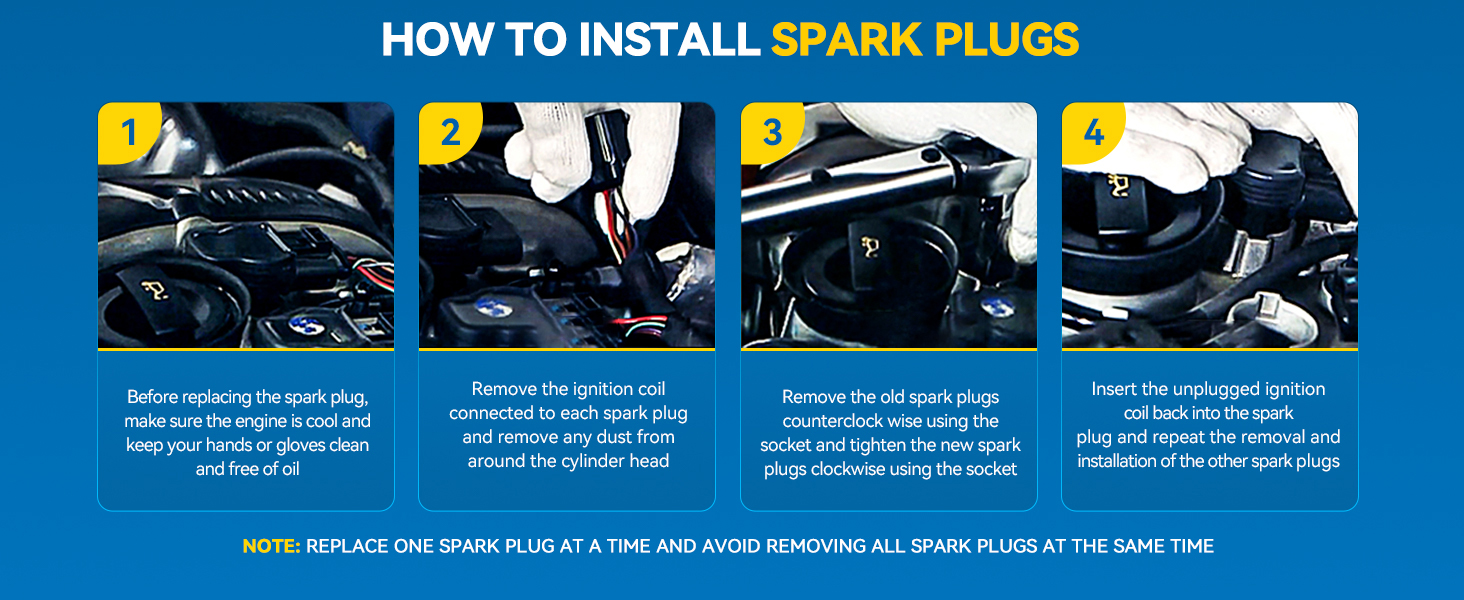 HOW TO INSTALL SPARK PLUGS

1

Before replacing the spark plug, make sure the engine is cool and keep your hands or gloves clean and free of oil

2

Remove the ignition coil connected to each spark plug and remove any dust from around the cylinder head

3

Remove the old spark plugs counterclock wise using the socket and tighten the new spark plugs clockwise using the socket

4

Insert the unplugged ignition coil back into the spark plug and repeat the removal and installation of the other spark plugs

NOTE: REPLACE ONE SPARK PLUG AT A TIME AND AVOID REMOVING ALL SPARK PLUGS AT THE SAME TIME