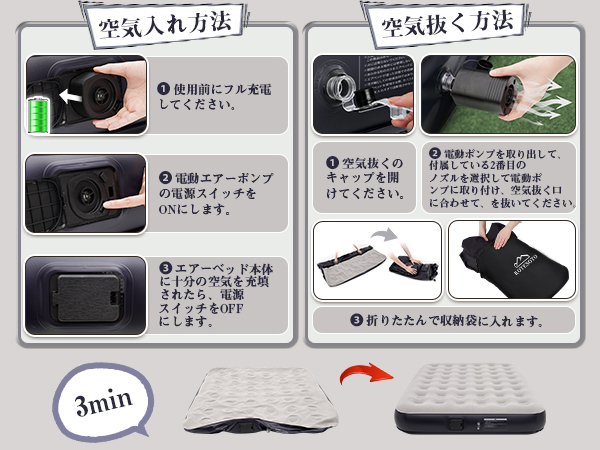 空気入れ方法

❶ 使用前にフル充電してください。

❷ 電動エアーポンプの電源スイッチをONにします。

❸ エアーベッド本体に十分の空気を充填されたら、電源スイッチをOFFにします。

空気抜く方法

❶ 空気抜くのキャップを開けてください。

❷ 電動ポンプを取り出して、付属している2番目のノズルを選択して電動ポンプに取り付け、空気抜く口に合わせて、を抜いてください。

ROTEMOTO

❸ 折りたたんで収納袋に入れます。

3min