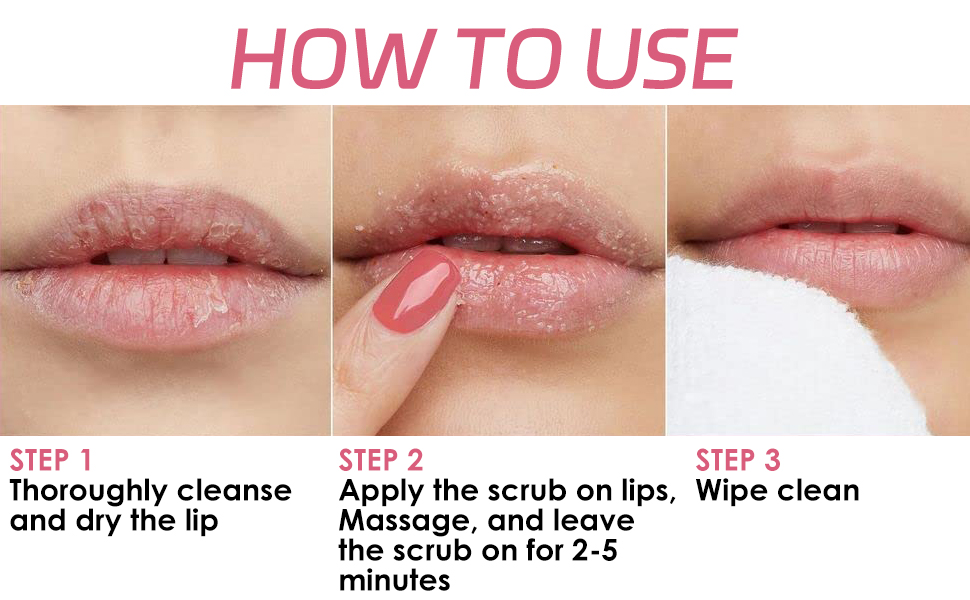 HOW TO USE

STEP 1
Thoroughly cleanse and dry the lip

STEP 2
Apply the scrub on lips, Massage, and leave the scrub on for 2-5 minutes

STEP 3
Wipe clean