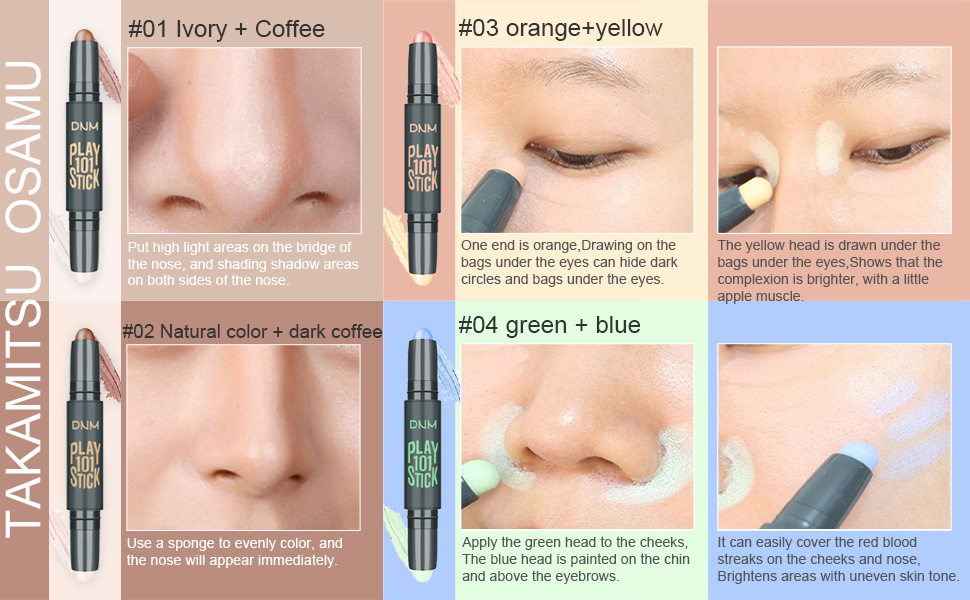 TAKAMITSU OSAMU

DNM PLAY 101 STICK

#01 Ivory + Coffee

Put high light areas on the bridge of the nose, and shading shadow areas on both sides of the nose.

DNM PLAY 101 STICK

#02 Natural color + dark coffee

Use a sponge to evenly color, and the nose will appear immediately.

DNM PLAY 101 STICK

#03 orange+yellow

One end is orange,Drawing on the bags under the eyes can hide dark circles and bags under the eyes.

The yellow head is drawn under the bags under the eyes,Shows that the complexion is brighter, with a little apple muscle.

DNM PLAY 101 STICK

#04 green + blue

Apply the green head to the cheeks, The blue head is painted on the chin and above the eyebrows.

It can easily cover the red blood streaks on the cheeks and nose, Brightens areas with uneven skin tone.