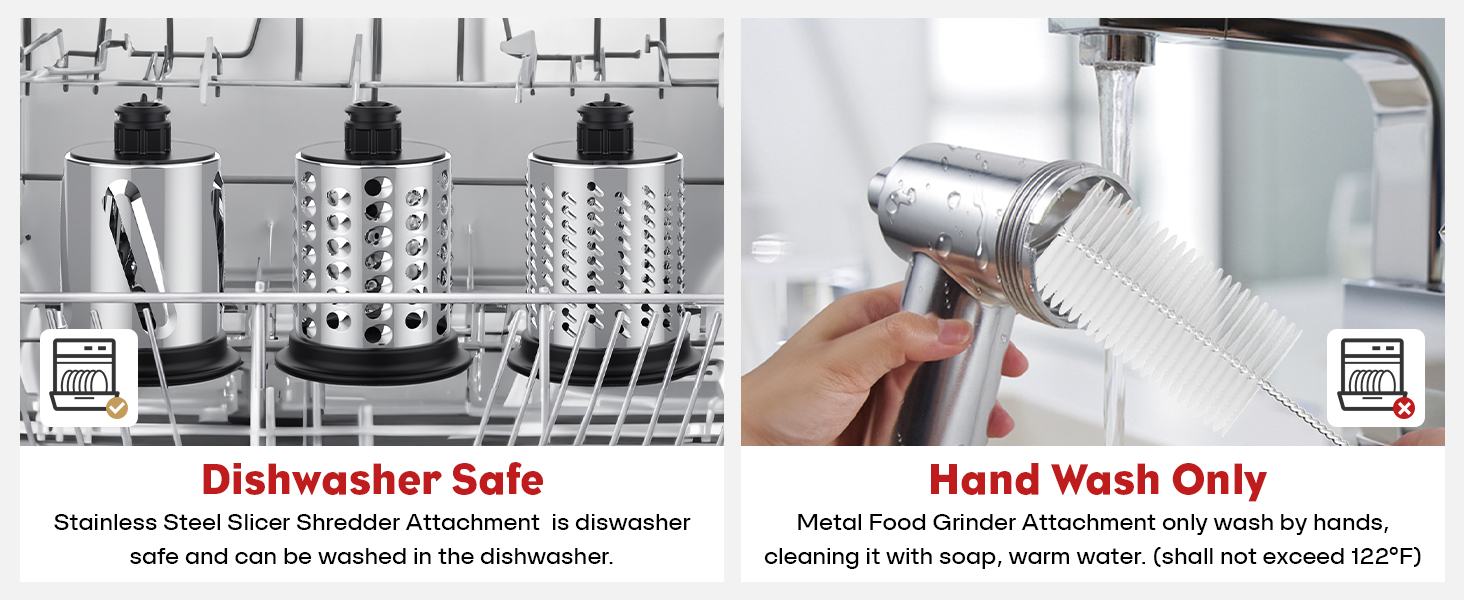 Dishwasher Safe

Stainless Steel Slicer Shredder Attachment is diswasher safe and can be washed in the dishwasher.

Hand Wash Only

Metal Food Grinder Attachment only wash by hands, cleaning it with soap, warm water. (shall not exceed 122°F)