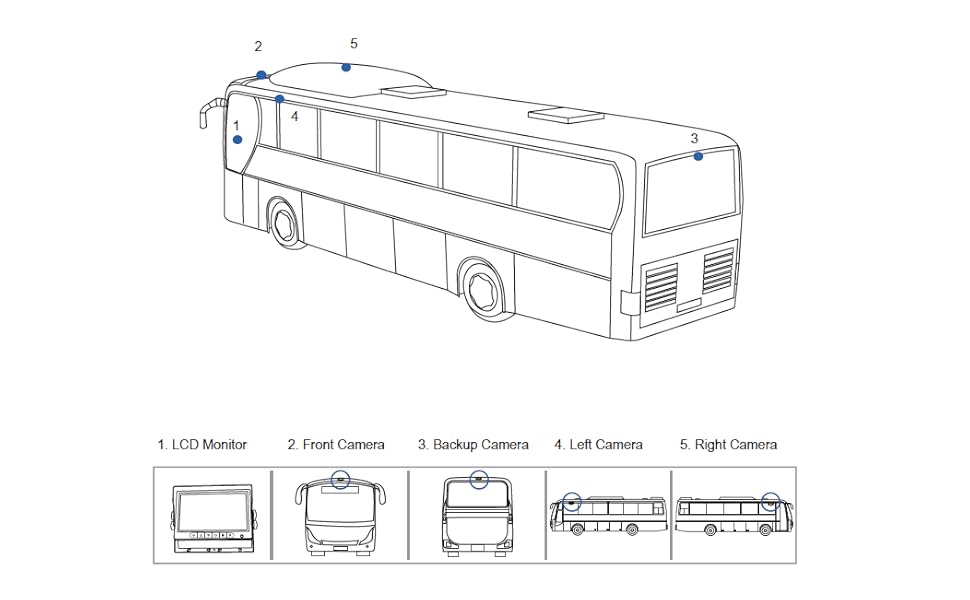 2
5
1
4
3

1. LCD Monitor
2. Front Camera
3. Backup Camera
4. Left Camera
5. Right Camera