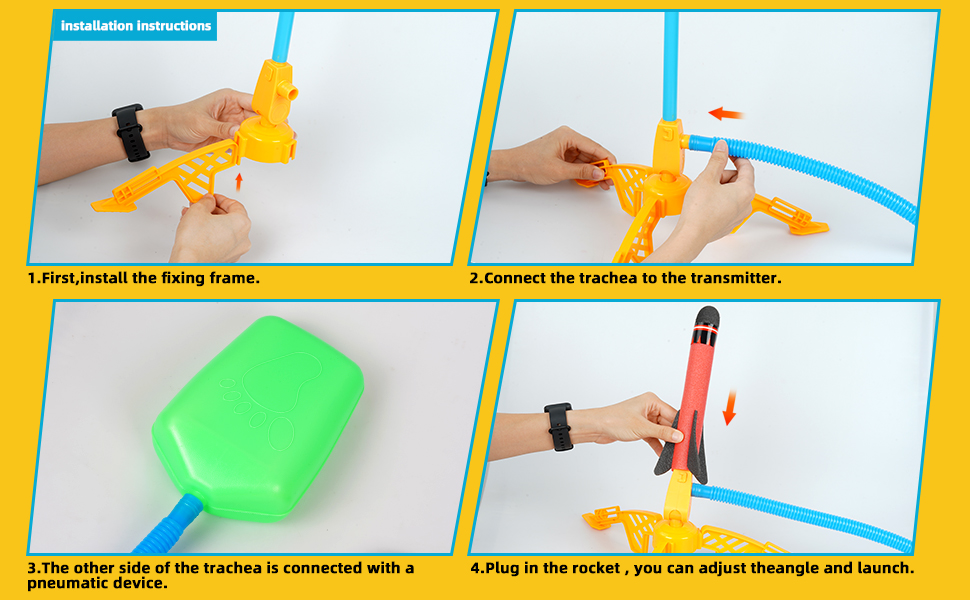 installation instructions

1.First,install the fixing frame.

2.Connect the trachea to the transmitter.

3.The other side of the trachea is connected with a pneumatic device.

4.Plug in the rocket , you can adjust theangle and launch.