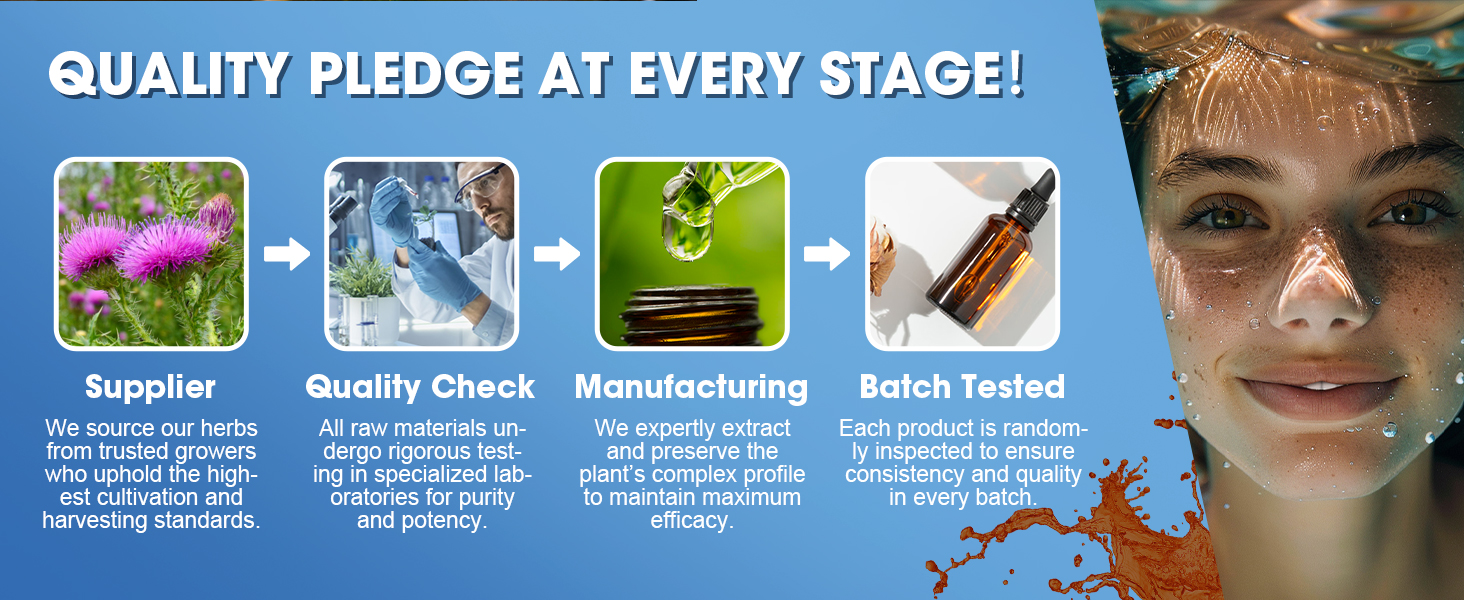 QUALITY PLEDGE AT EVERY STAGE!

Supplier

We source our herbs from trusted growers who uphold the highest cultivation and harvesting standards.

Quality Check

All raw materials undergo rigorous testing in specialized laboratories for purity and potency.

Manufacturing

We expertly extract and preserve the plant's complex profile to maintain maximum efficacy.

Batch Tested

Each product is randomly inspected to ensure consistency and quality in every batch.