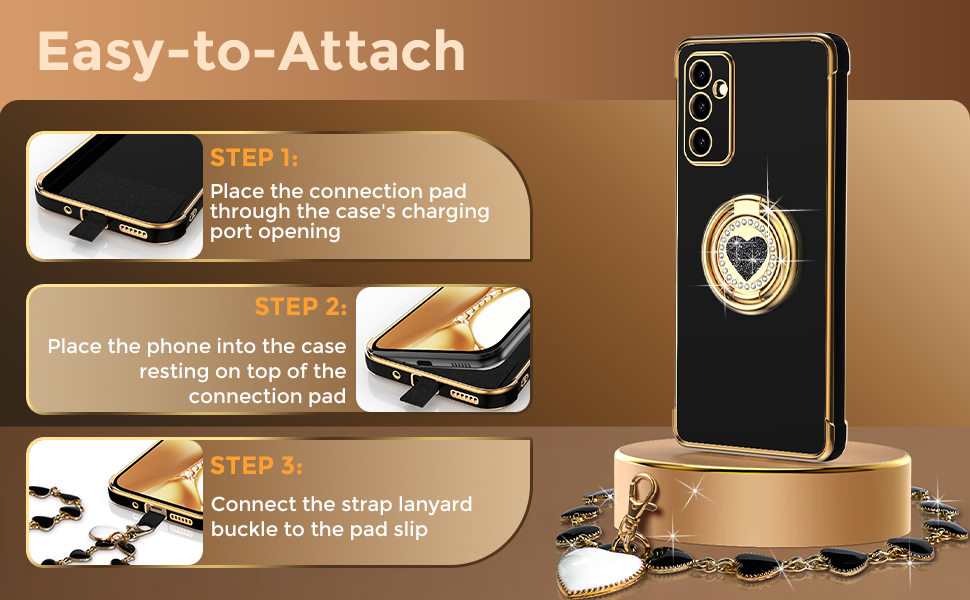 Easy-to-Attach

STEP 1:
Place the connection pad through the case's charging port opening

STEP 2:
Place the phone into the case resting on top of the connection pad

STEP 3:
Connect the strap lanyard buckle to the pad slip