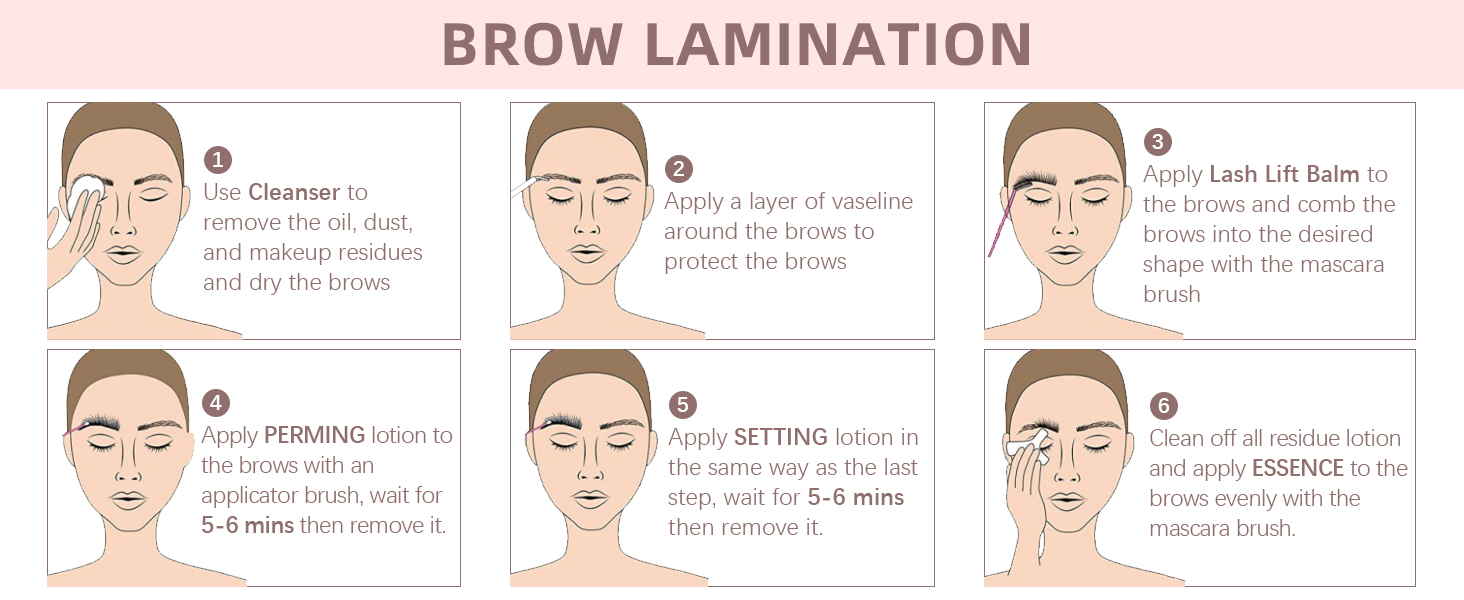 BROW LAMINATION

1
Use Cleanser to remove the oil, dust, and makeup residues and dry the brows

2
Apply a layer of vaseline around the brows to protect the brows

3
Apply Lash Lift Balm to the brows and comb the brows into the desired shape with the mascara brush

4
Apply PERMING lotion to the brows with an applicator brush, wait for 5-6 mins then remove it.

5
Apply SETTING lotion in the same way as the last step, wait for 5-6 mins then remove it.

6
Clean off all residue lotion and apply ESSENCE to the brows evenly with the mascara brush.