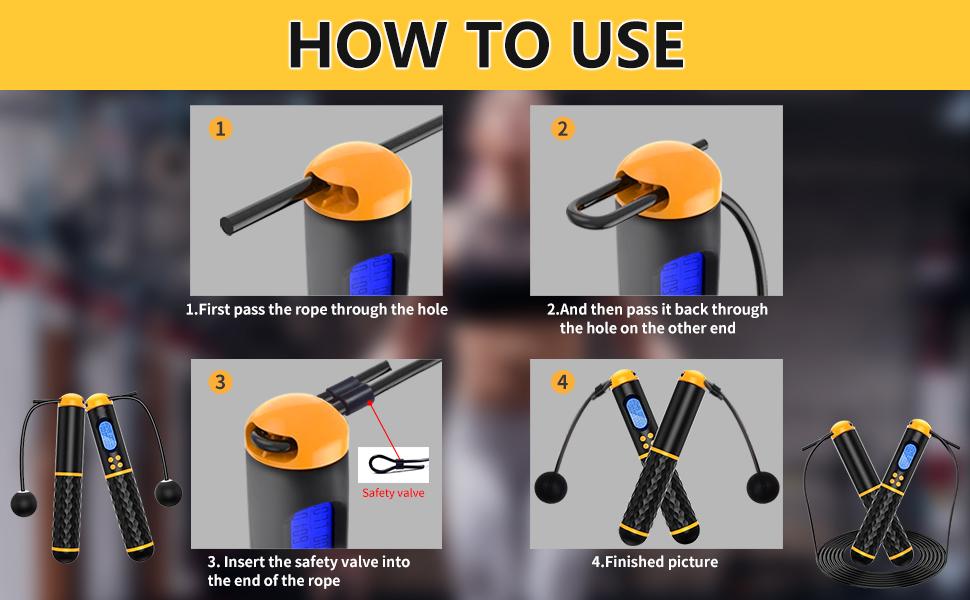 HOW TO USE

1

1.First pass the rope through the hole

2

2.And then pass it back through the hole on the other end

3

Safety valve

3. Insert the safety valve into the end of the rope

4

4.Finished picture