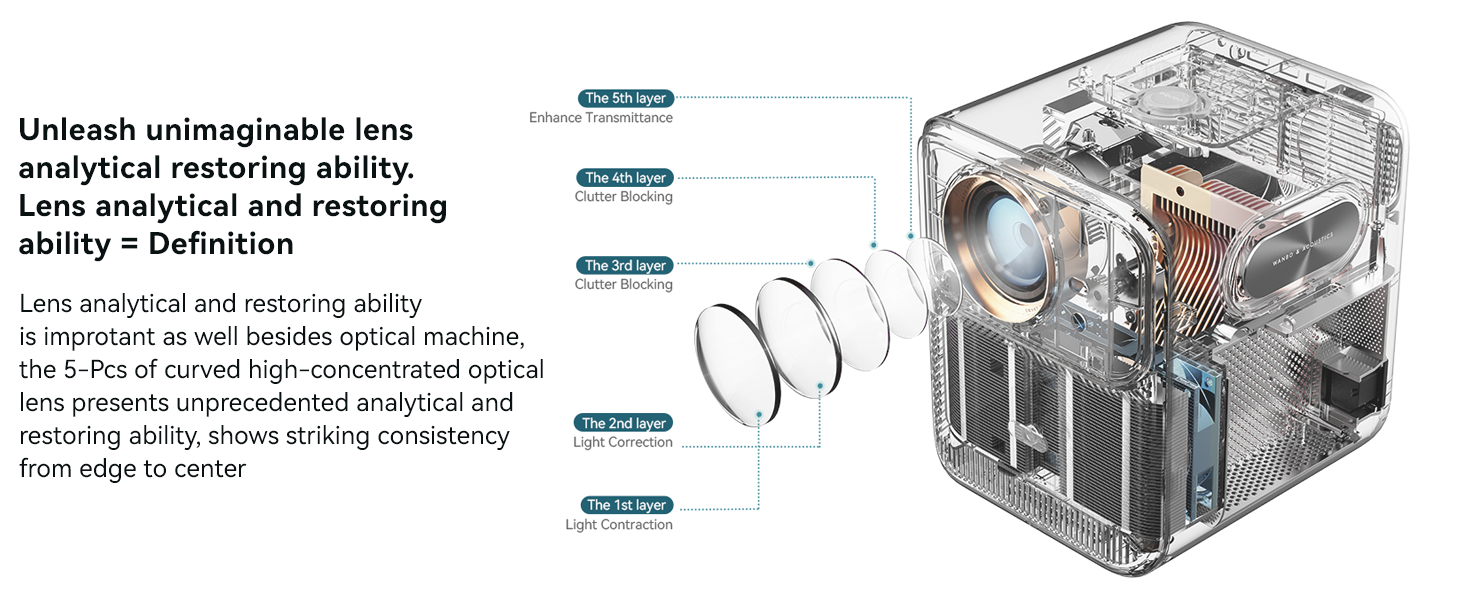 Unleash unimaginable lens analytical restoring ability. Lens analytical and restoring ability = Definition

Lens analytical and restoring ability is improtant as well besides optical machine, the 5-Pcs of curved high-concentrated optical lens presents unprecedented analytical and restoring ability, shows striking consistency from edge to center

The 5th layer
Enhance Transmittance

The 4th layer
Clutter Blocking

The 3rd layer
Clutter Blocking

The 2nd layer
Light Correction

The 1st layer
Light Contraction

WANBO & ACOUSTICS