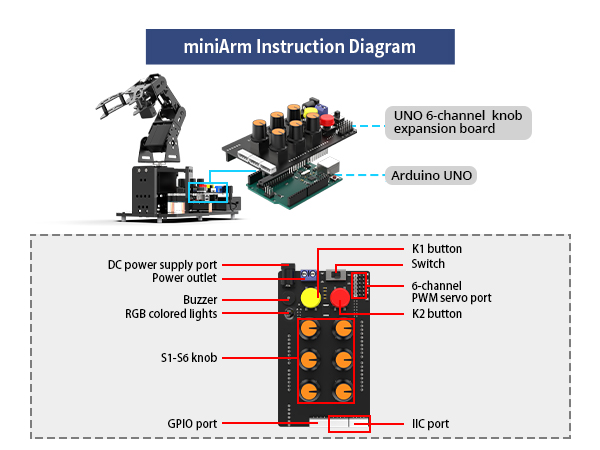 miniArm Instruction Diagram

UNO 6-channel knob expansion board

Arduino UNO

DC power supply port
Power outlet
Buzzer
RGB colored lights
S1-S6 knob
GPIO port

K1 button
Switch
6-channel PWM servo port
K2 button
IIC port