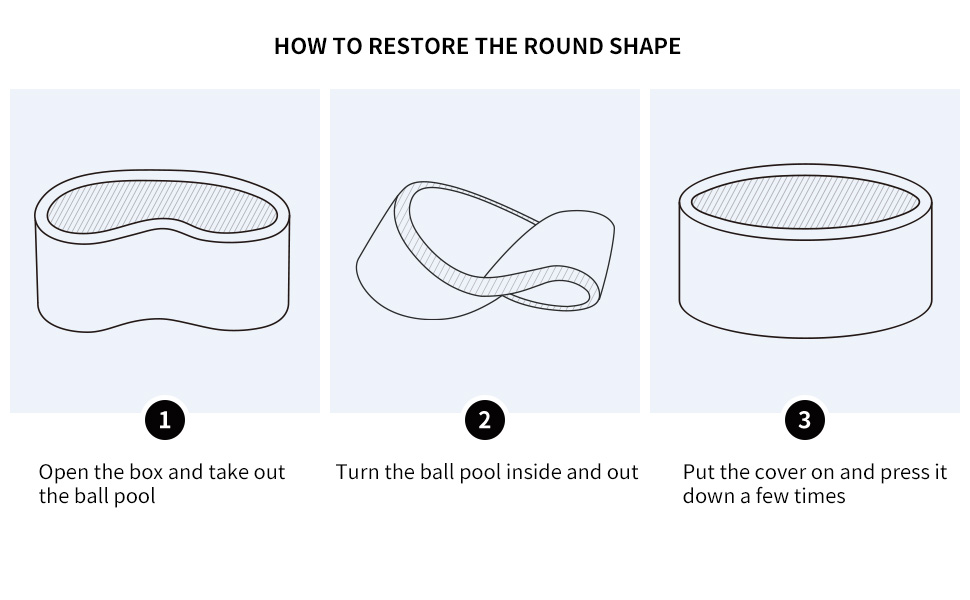 HOW TO RESTORE THE ROUND SHAPE

1

Open the box and take out the ball pool

2

Turn the ball pool inside and out

3

Put the cover on and press it down a few times