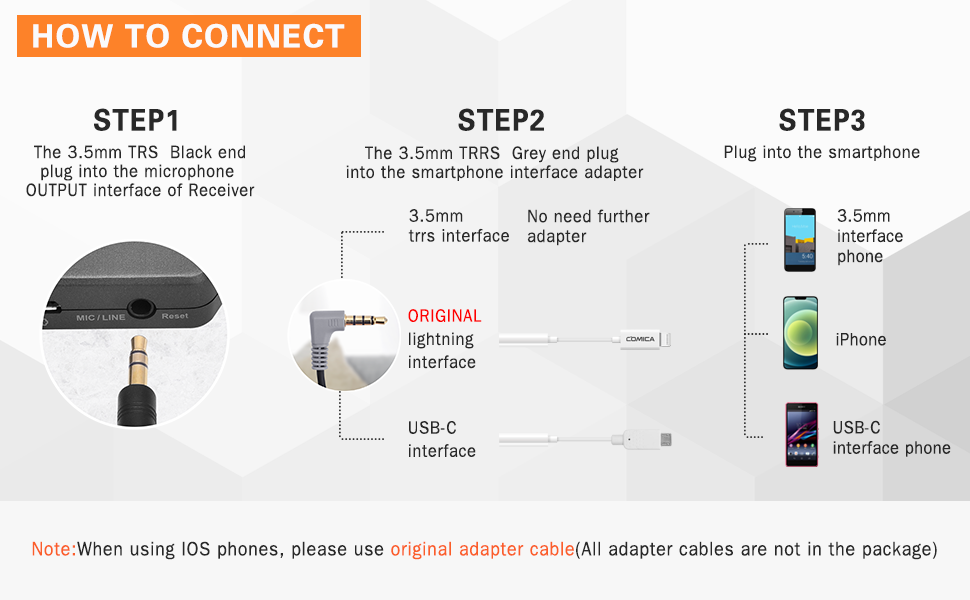 HOW TO CONNECT

STEP1
The 3.5mm TRS Black end plug into the microphone OUTPUT interface of Receiver

MIC / LINE Reset

STEP2
The 3.5mm TRRS Grey end plug into the smartphone interface adapter

3.5mm trrs interface

No need further adapter

ORIGINAL lightning interface

COMICA

USB-C interface

STEP3
Plug into the smartphone

3.5mm interface phone

5:40

iPhone

USB-C interface phone

Note:When using IOS phones, please use original adapter cable(All adapter cables are not in the package)