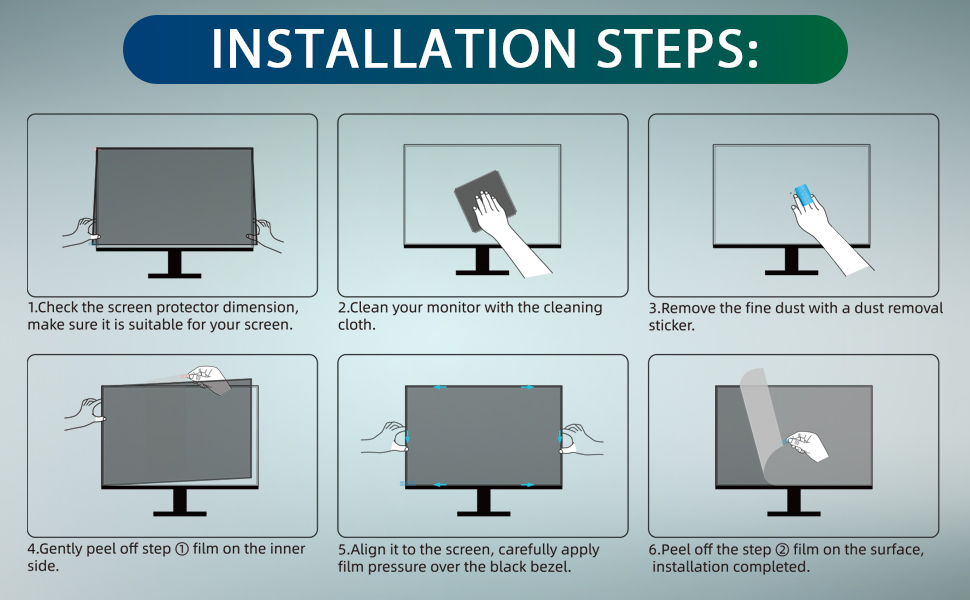 INSTALLATION STEPS:

1.Check the screen protector dimension, make sure it is suitable for your screen.

2.Clean your monitor with the cleaning cloth.

3.Remove the fine dust with a dust removal sticker.

4.Gently peel off step ① film on the inner side.

5.Align it to the screen, carefully apply film pressure over the black bezel.

6.Peel off the step ② film on the surface, installation completed.